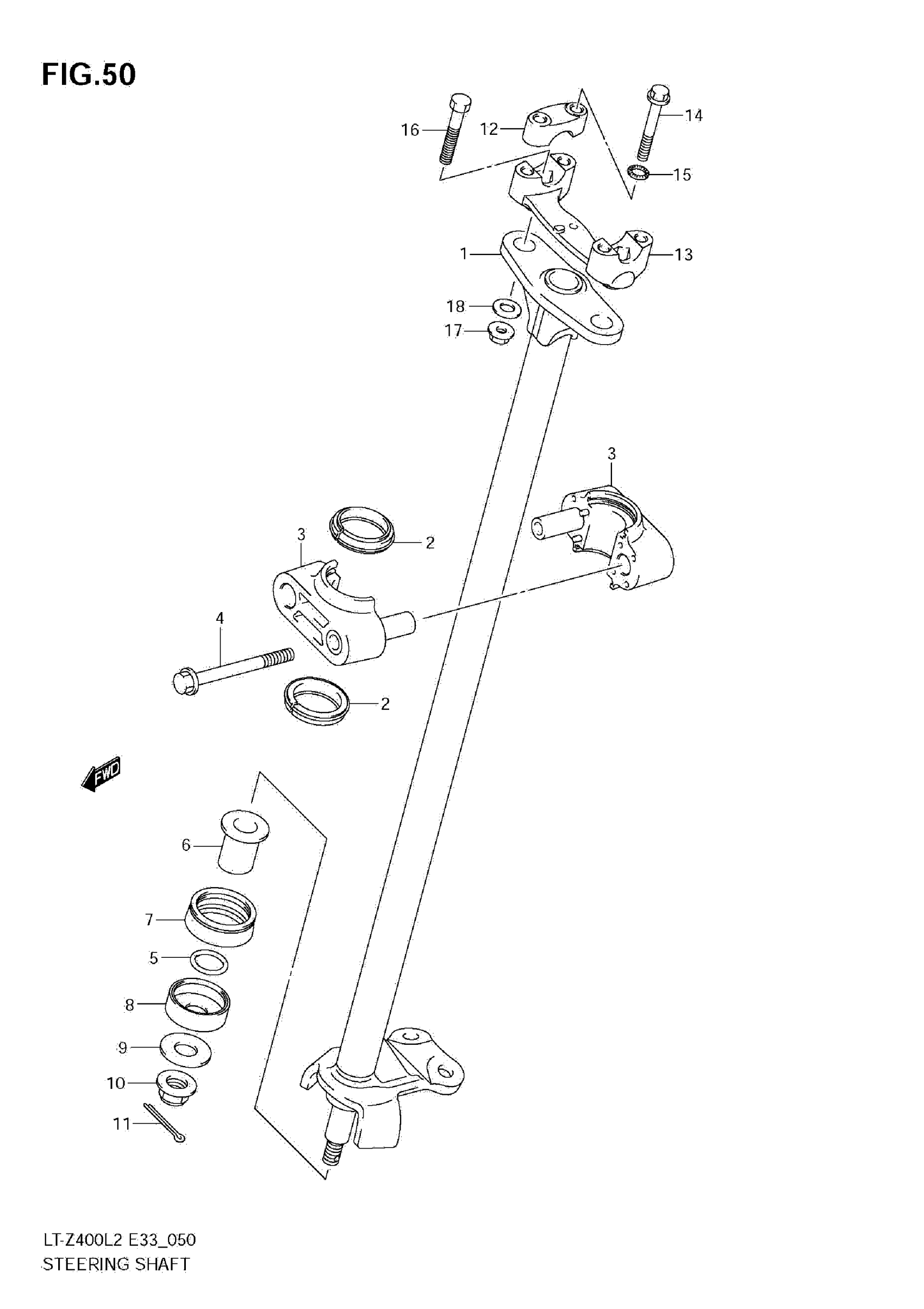 FIG.50

16
12
14
15
1
13
18
17
3
3
2
4
2
FWD
6
7
5
8
9
10
11

LT-Z400L2 E33_050
STEERING SHAFT