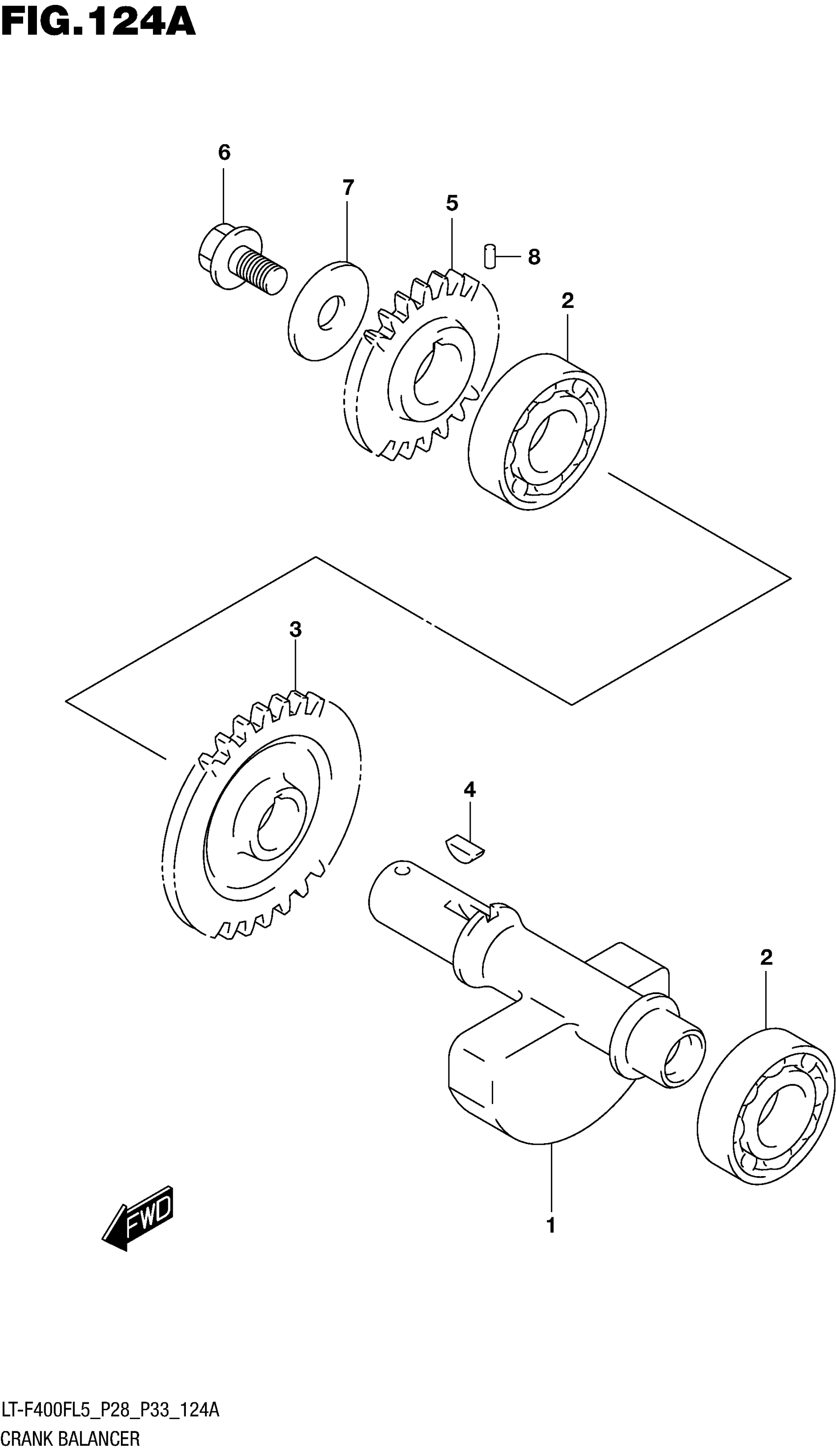 FIG.124A

6
7
5
8
2
3
4
2
1
FWD

LT-F400FL5_P28_P33_124A
CRANK BALANCER