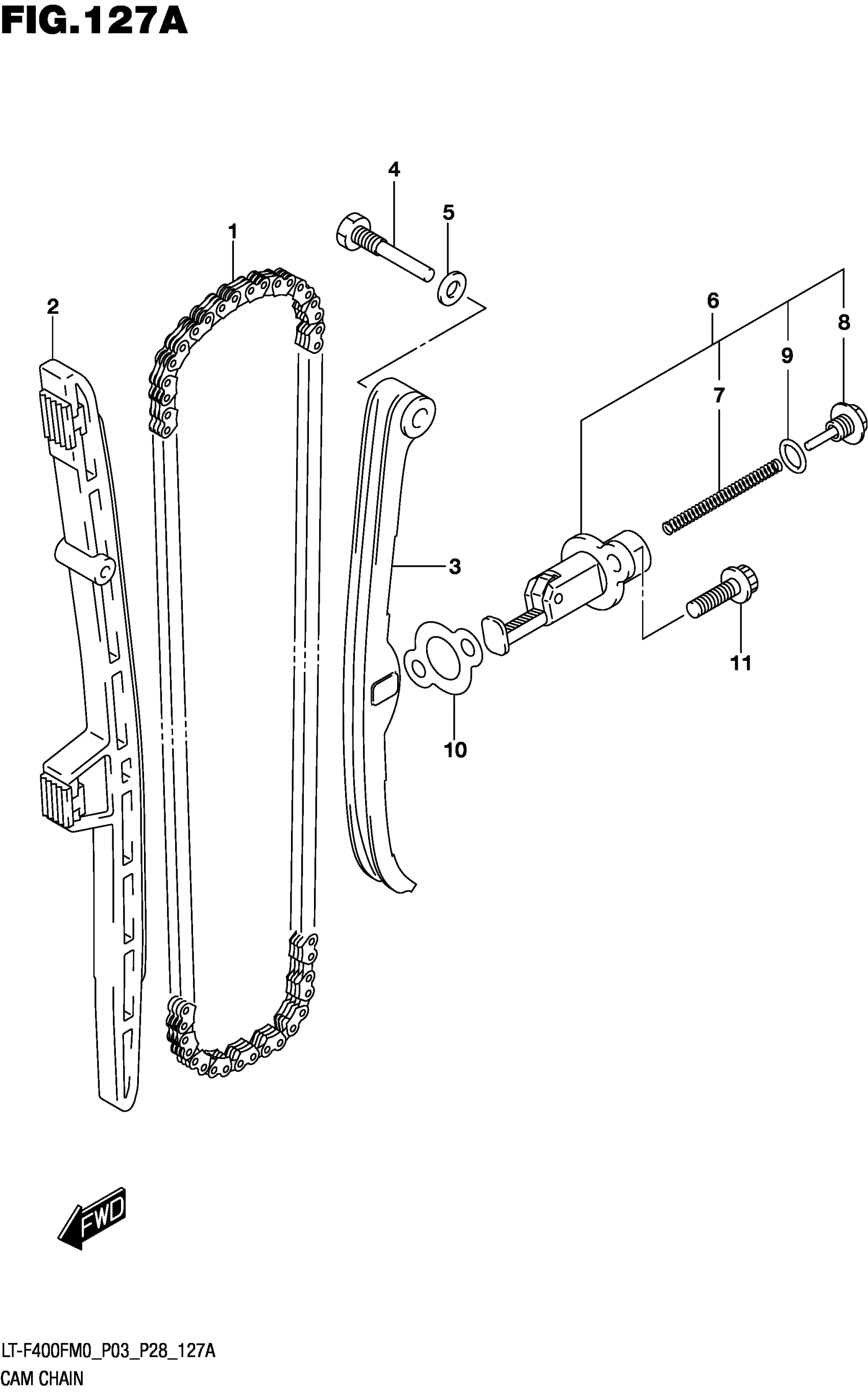 FIG.127A

4
5
1
2
6
8
9
7
3
11
10

FWD

LT-F400FM0_P03_P28_127A
CAM CHAIN