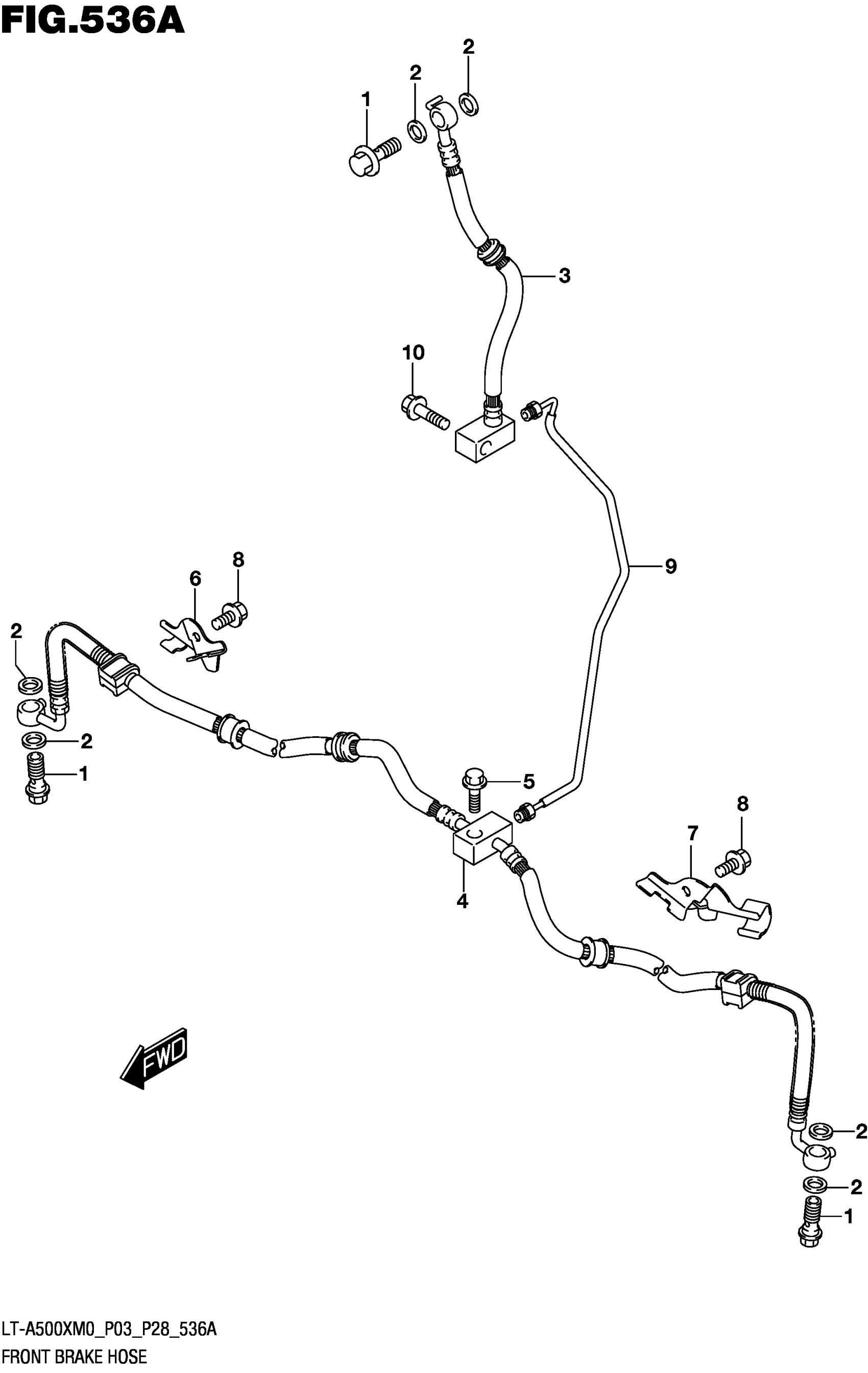 FIG.536A

2
2
1
3
10
9
8
6
2
2
1
5
8
7
4
FWD
2
2
1

LT-A500XM0_P03_P28_536A
FRONT BRAKE HOSE