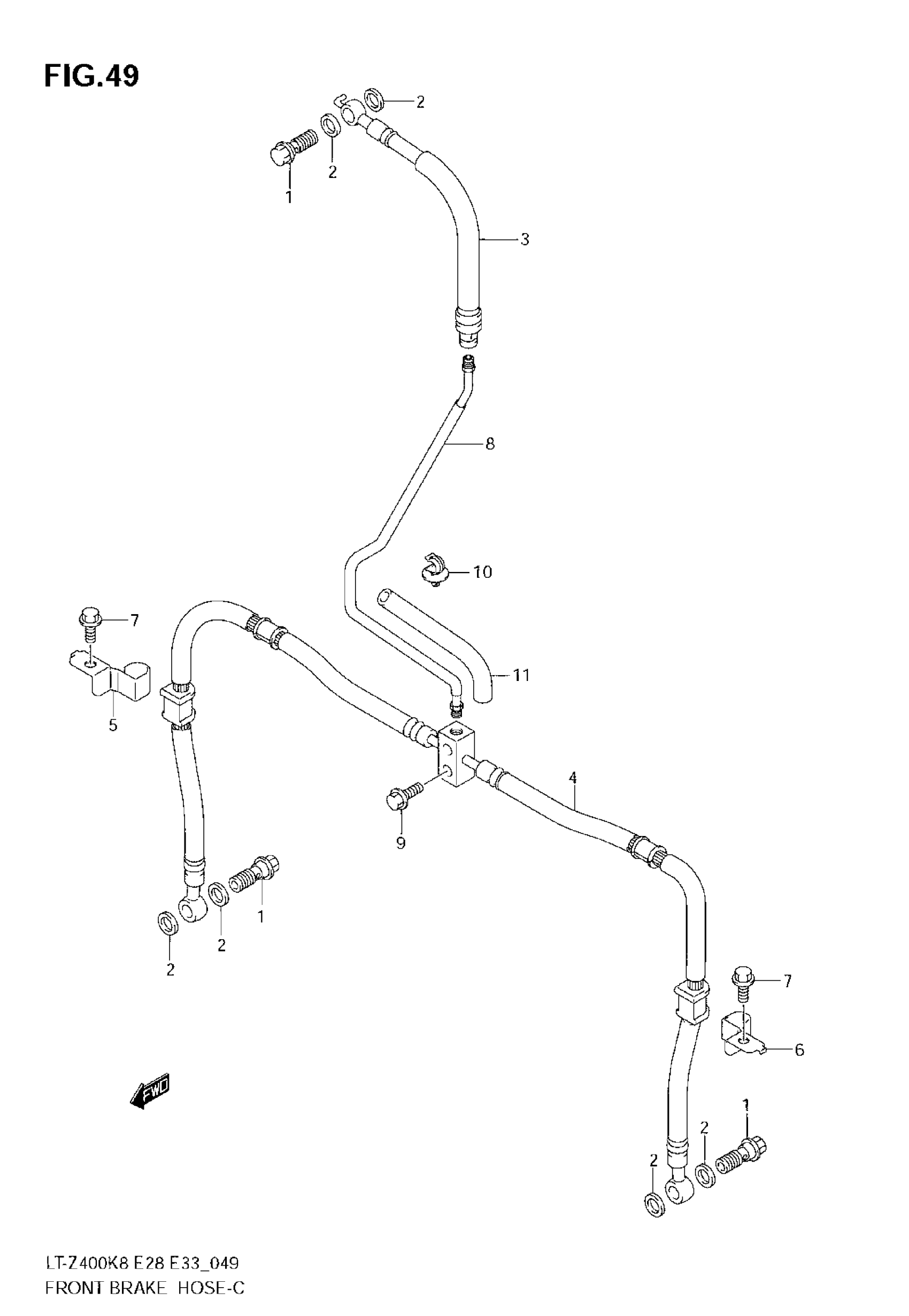 FIG.49

2
2
1
3
8
10
7
11
5
4
9
1
2
2
7
6
FWD
1
2
2

LT-Z400K8 E28 E33_049
FRONT BRAKE HOSE-C