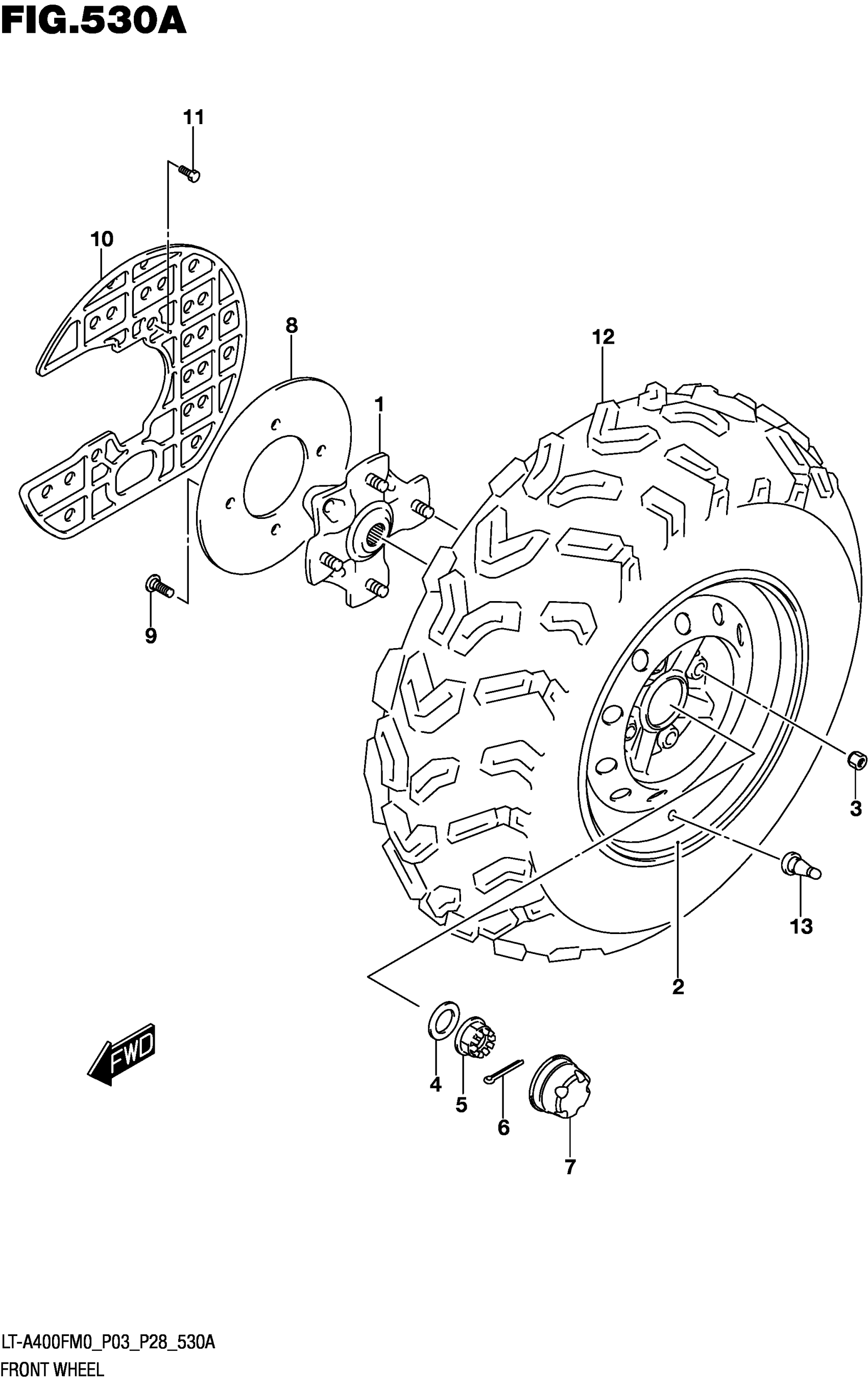 FIG.530A

11

10

8

12

1

9

3

13

2

FWD

4

5

6

7

LT-A400FM0_P03_P28_530A
FRONT WHEEL