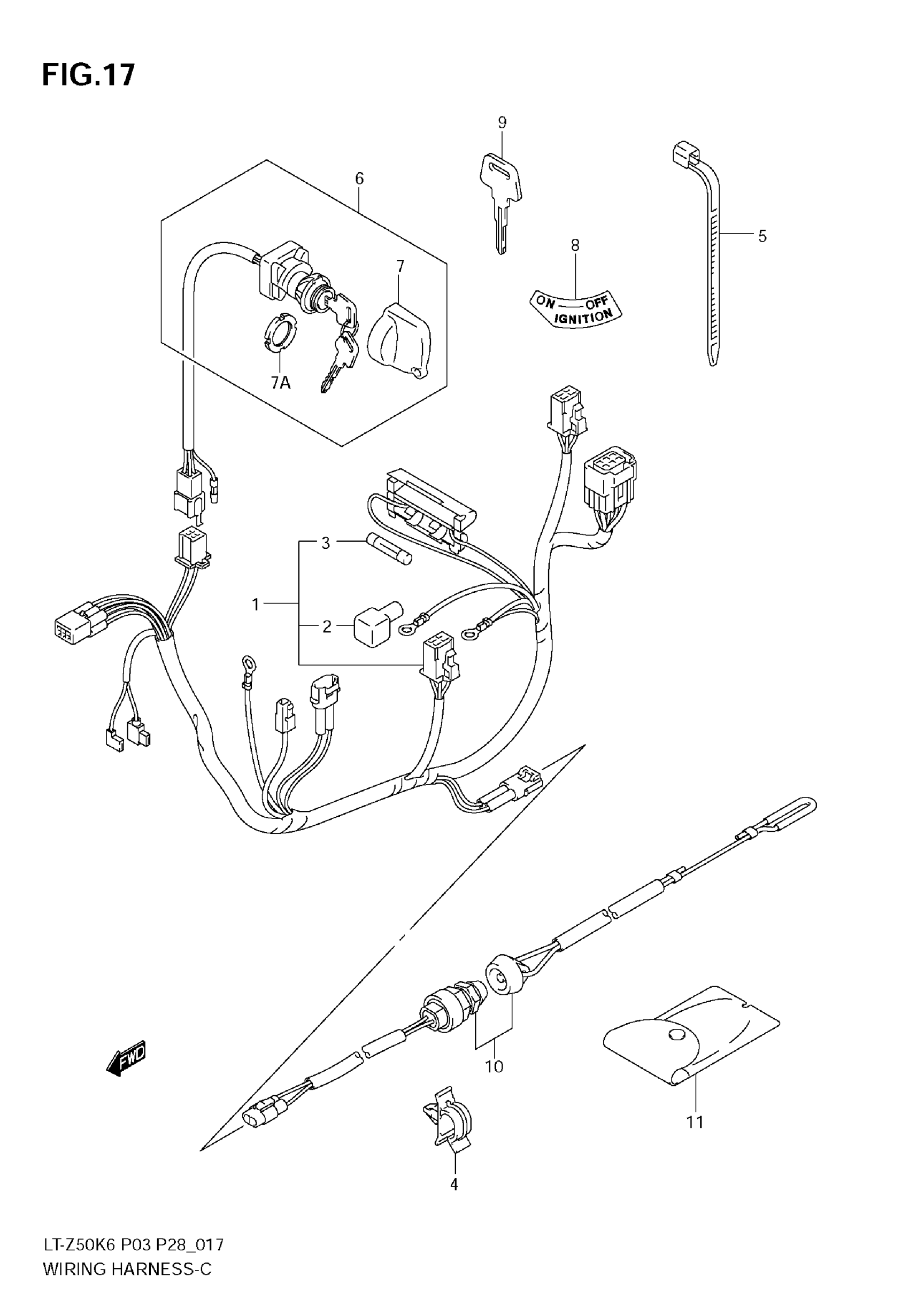 FIG.17

9

6

5

8

7

ON — OFF
IGNITION

7A

3

1

2

FWD

10

11

4

LT-Z50K6 P03 P28_017
WIRING HARNESS-C