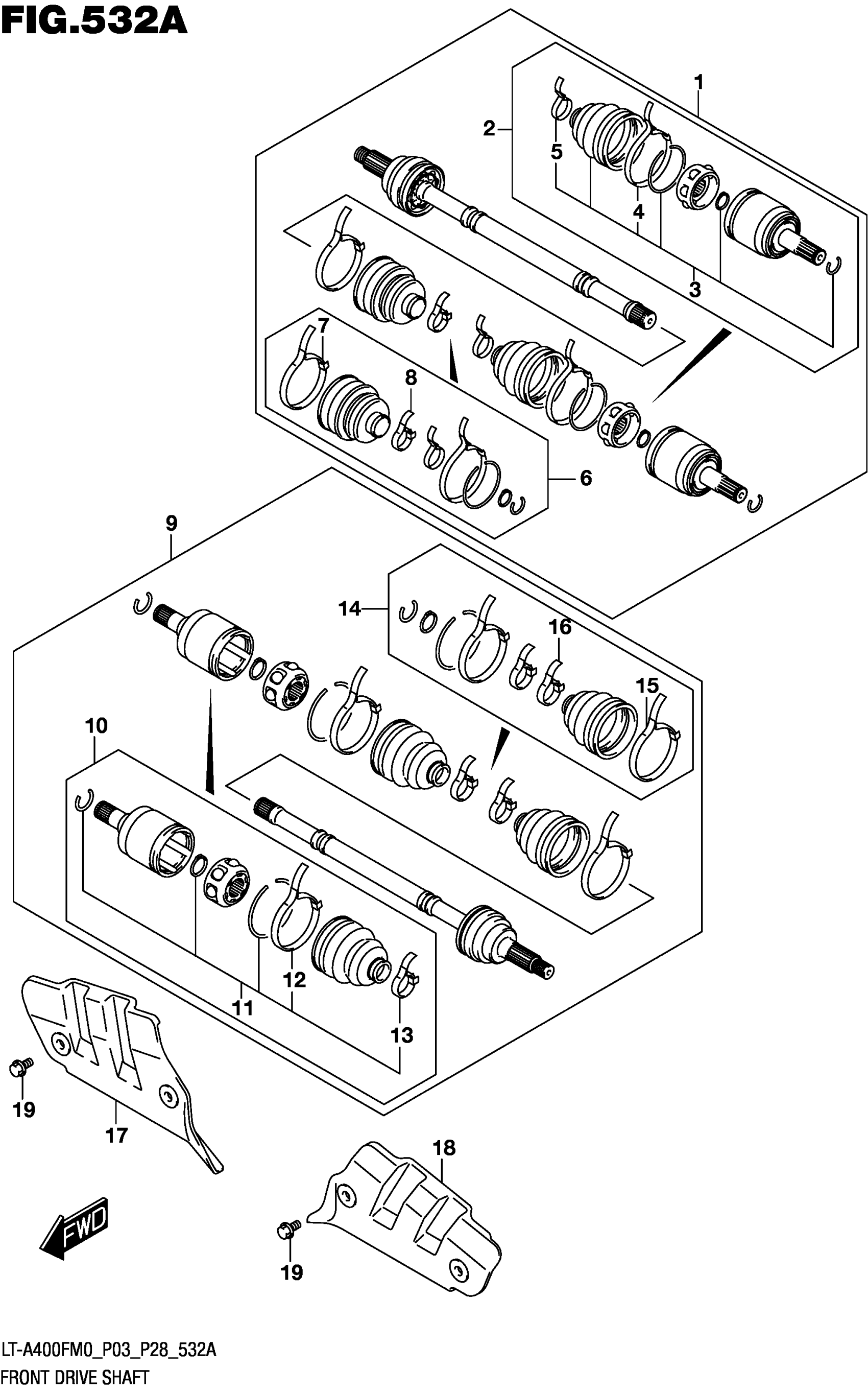 FIG.532A

1
2
5
4
3
7
8
6
9
14
16
15
10
12
11
13
19
17
18
FWD
19

LT-A400FM0_P03_P28_532A
FRONT DRIVE SHAFT