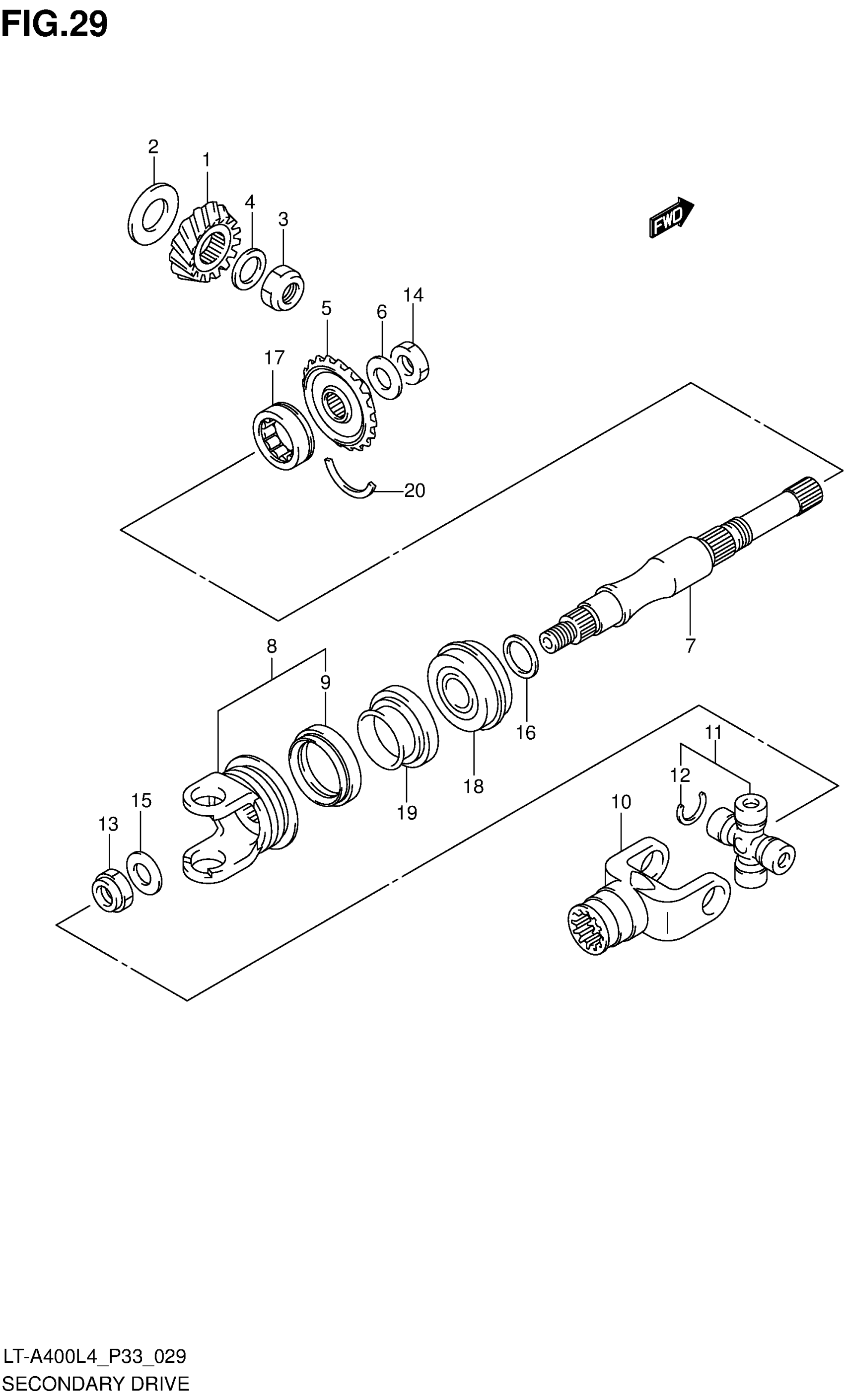 FIG.29

2
1
4
3
FWD
5
6
14
17
20
7
8
9
16
18
19
11
12
10
15
13

LT-A400L4_P33_029
SECONDARY DRIVE