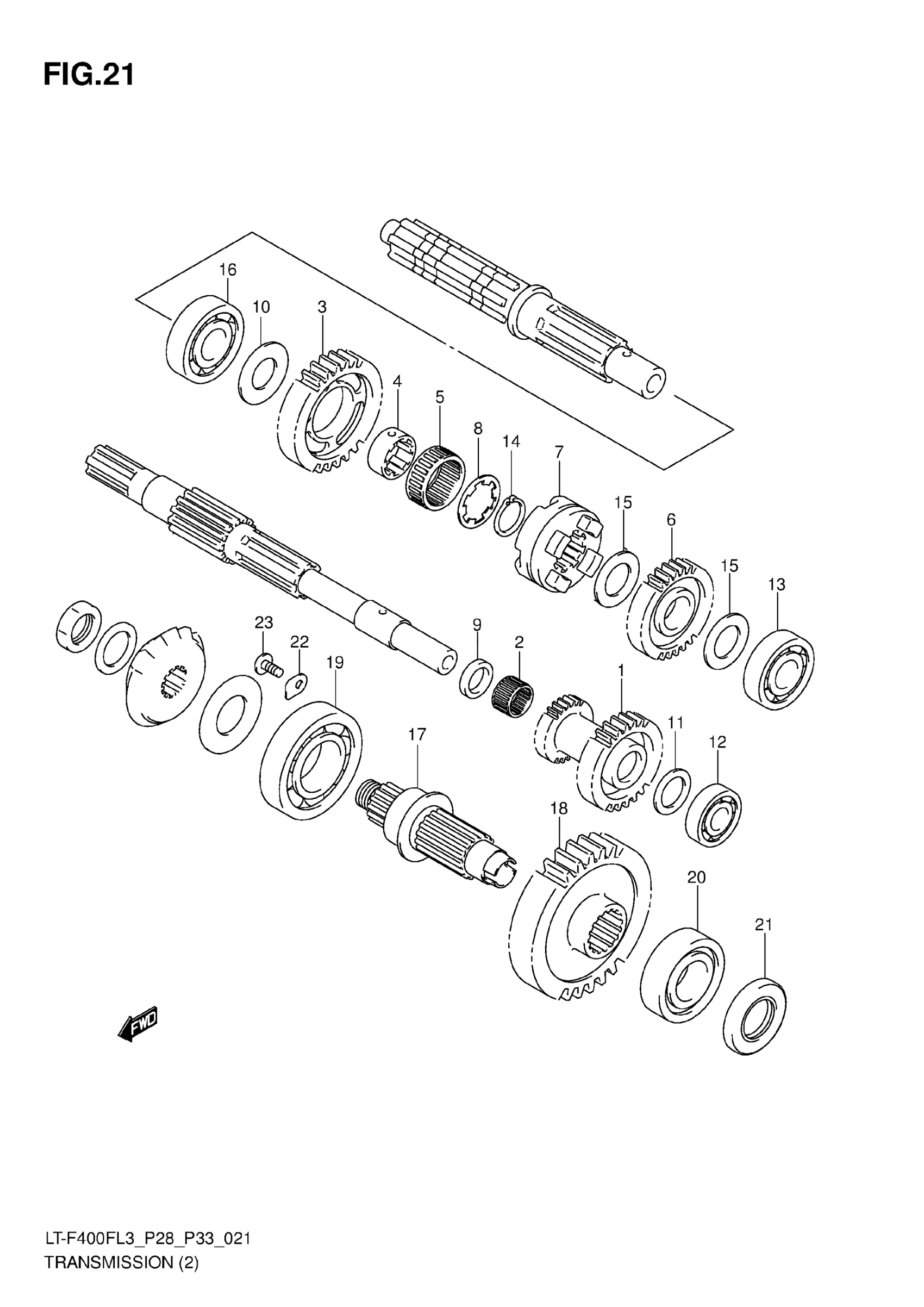 FIG.21

16
10
3
4
5
8
14
7
15
6
15
13
23
22
19
9
2
1
11
12
17
18
20
21

FWD

LT-F400FL3_P28_P33_021
TRANSMISSION (2)