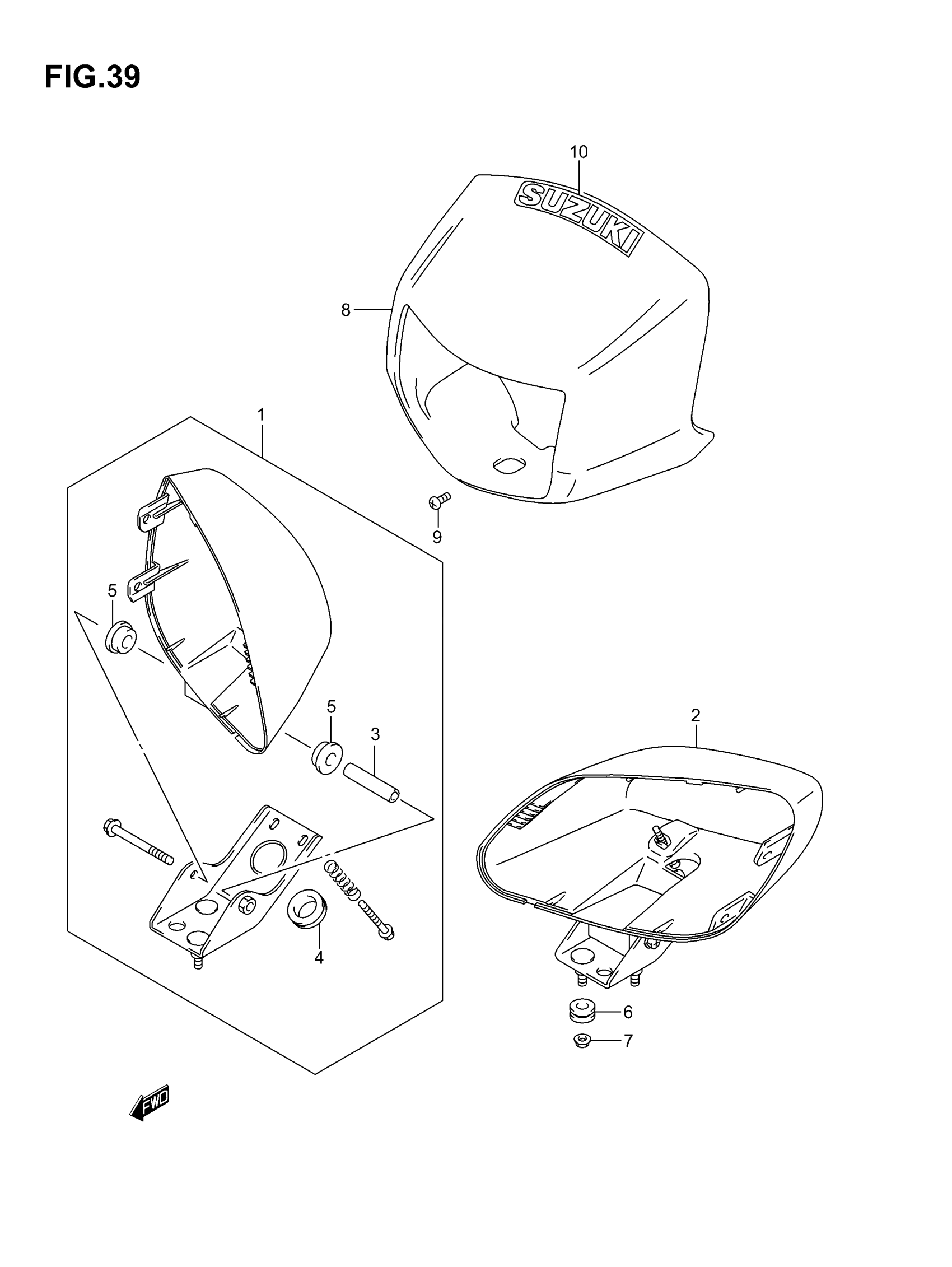 FIG.39

10

SUZUKI

8

1

9

5

5

3

2

4

6

7

FWD