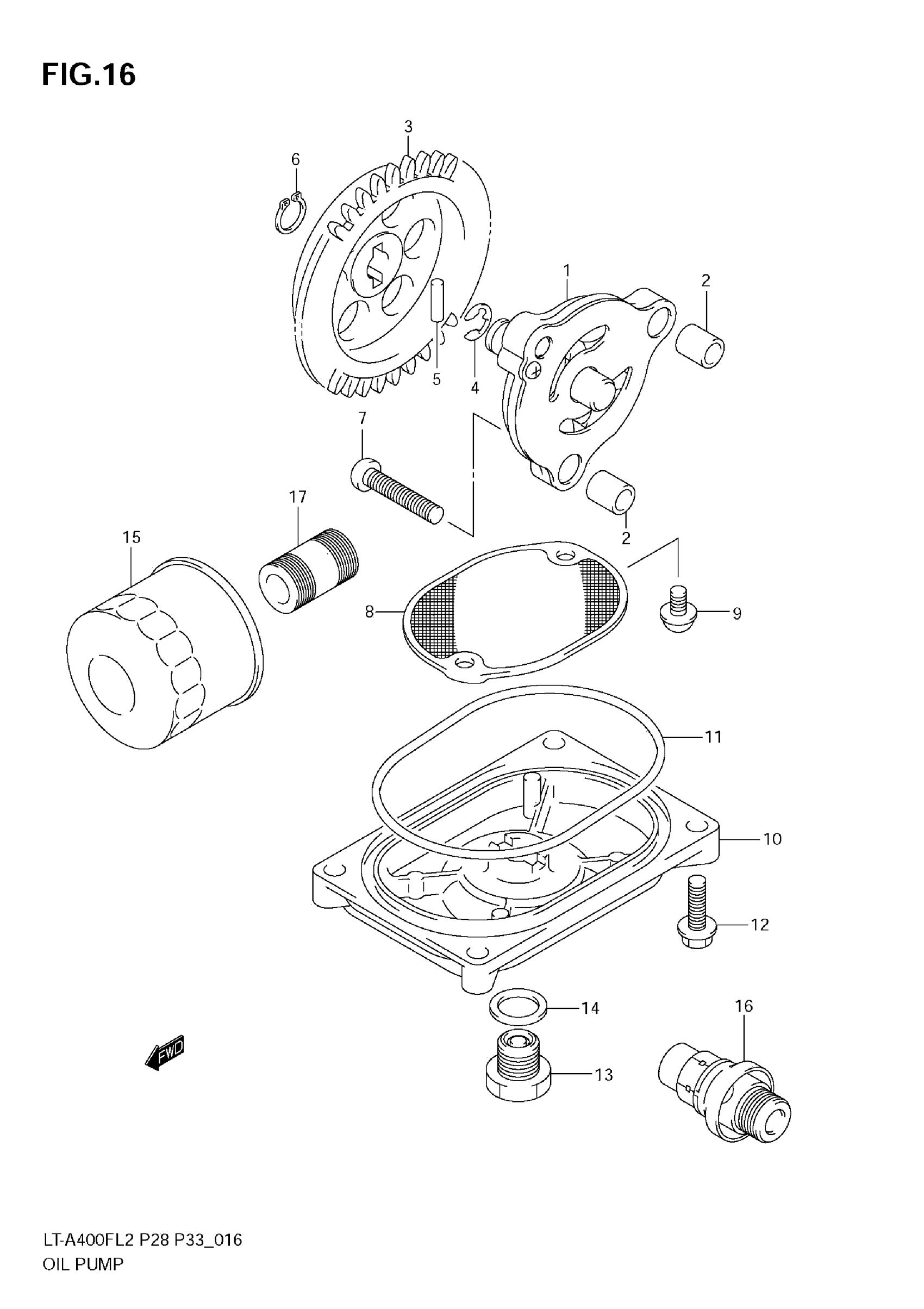 FIG.16

3
6
1
2
5
4
7
17
15
2
8
9
11
10
12
14
16
FWD
13

LT-A400FL2 P28 P33_016
OIL PUMP