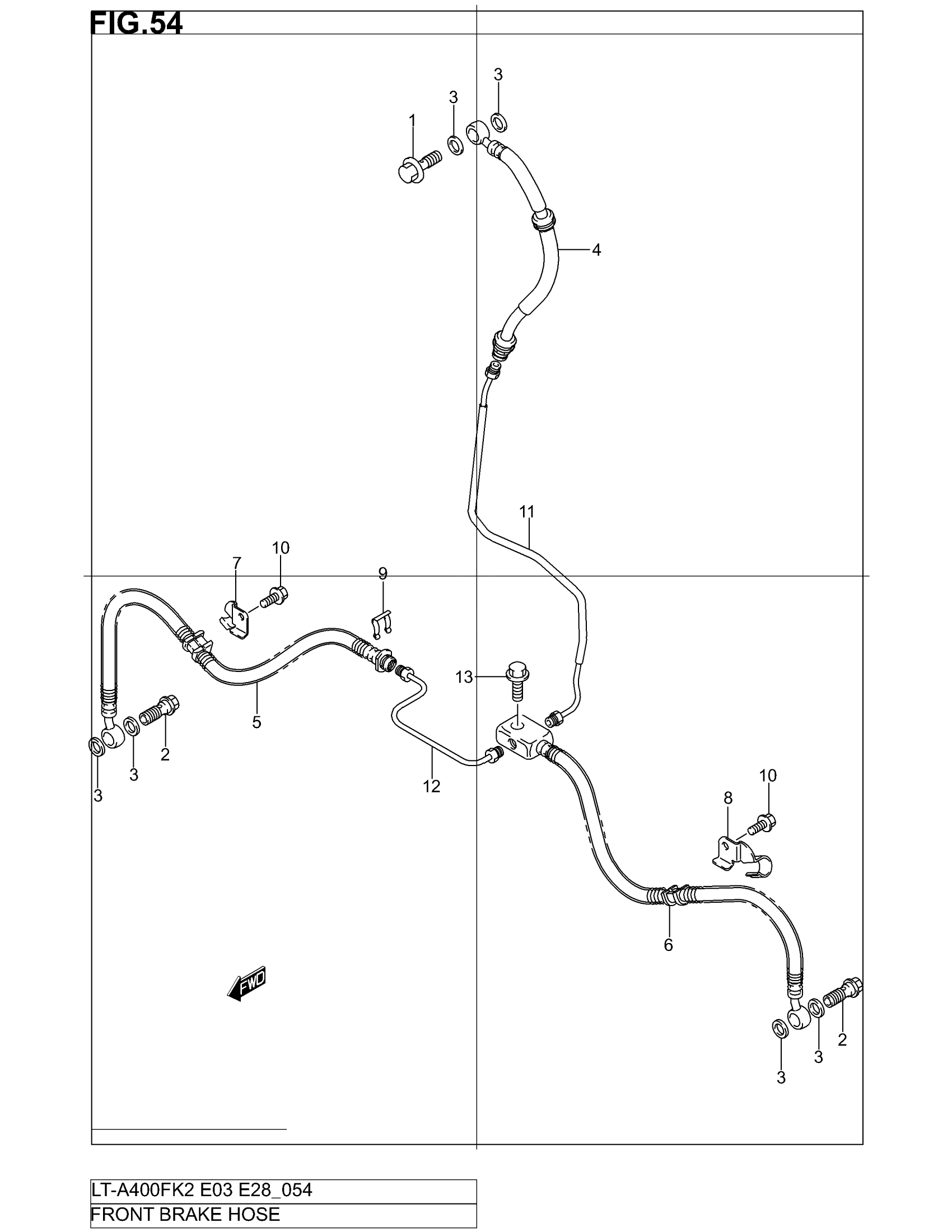 FIG.54

3
3
1
4
11
10
7
9
13
5
2
3
3
12
10
8
6
FWD
2
3
3

LT-A400FK2 E03 E28_054
FRONT BRAKE HOSE