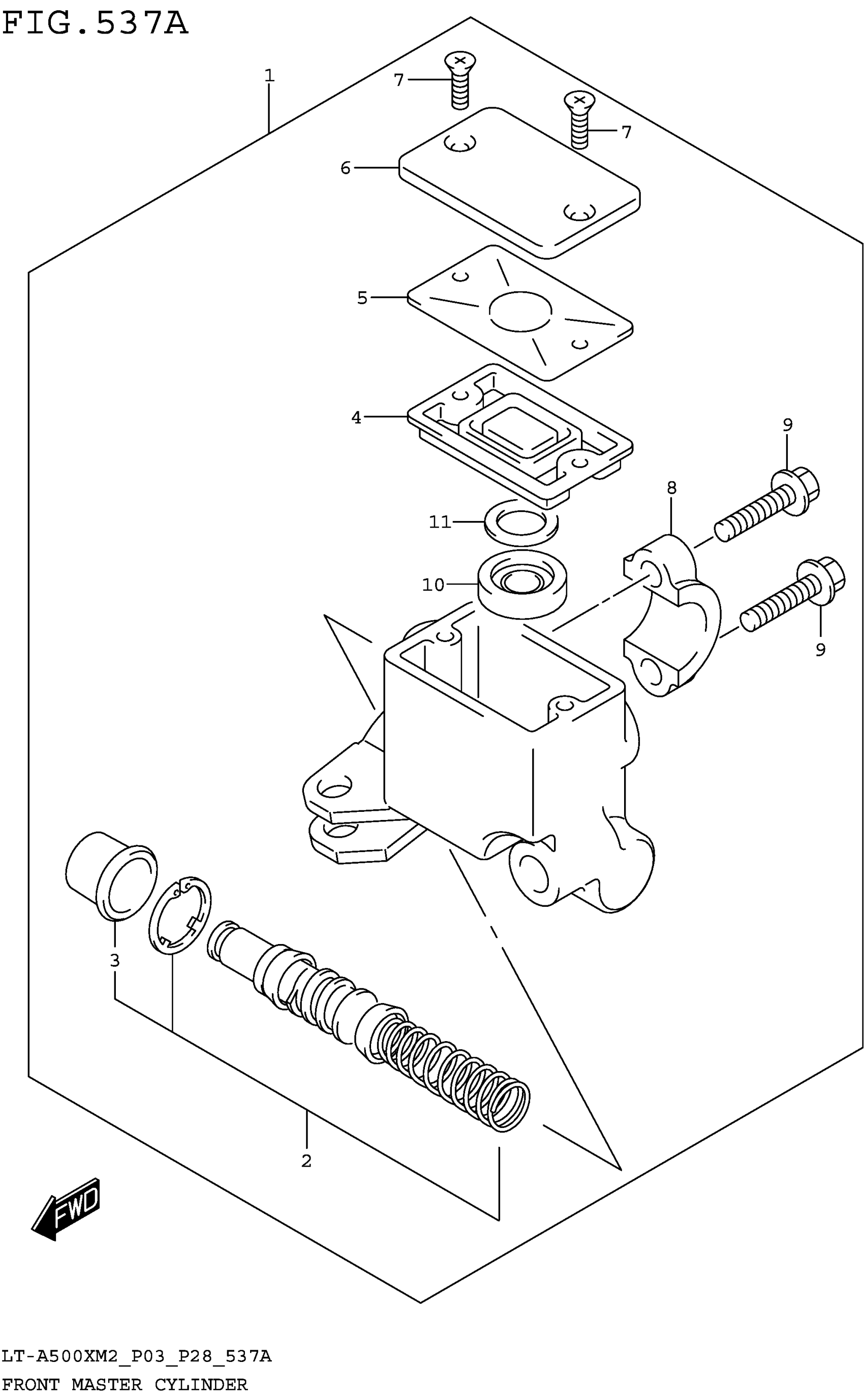 FIG.537A

1

7

7

6

5

4

9

8

11

10

9

3

2

FWD

LT-A500XM2_P03_P28_537A
FRONT MASTER CYLINDER