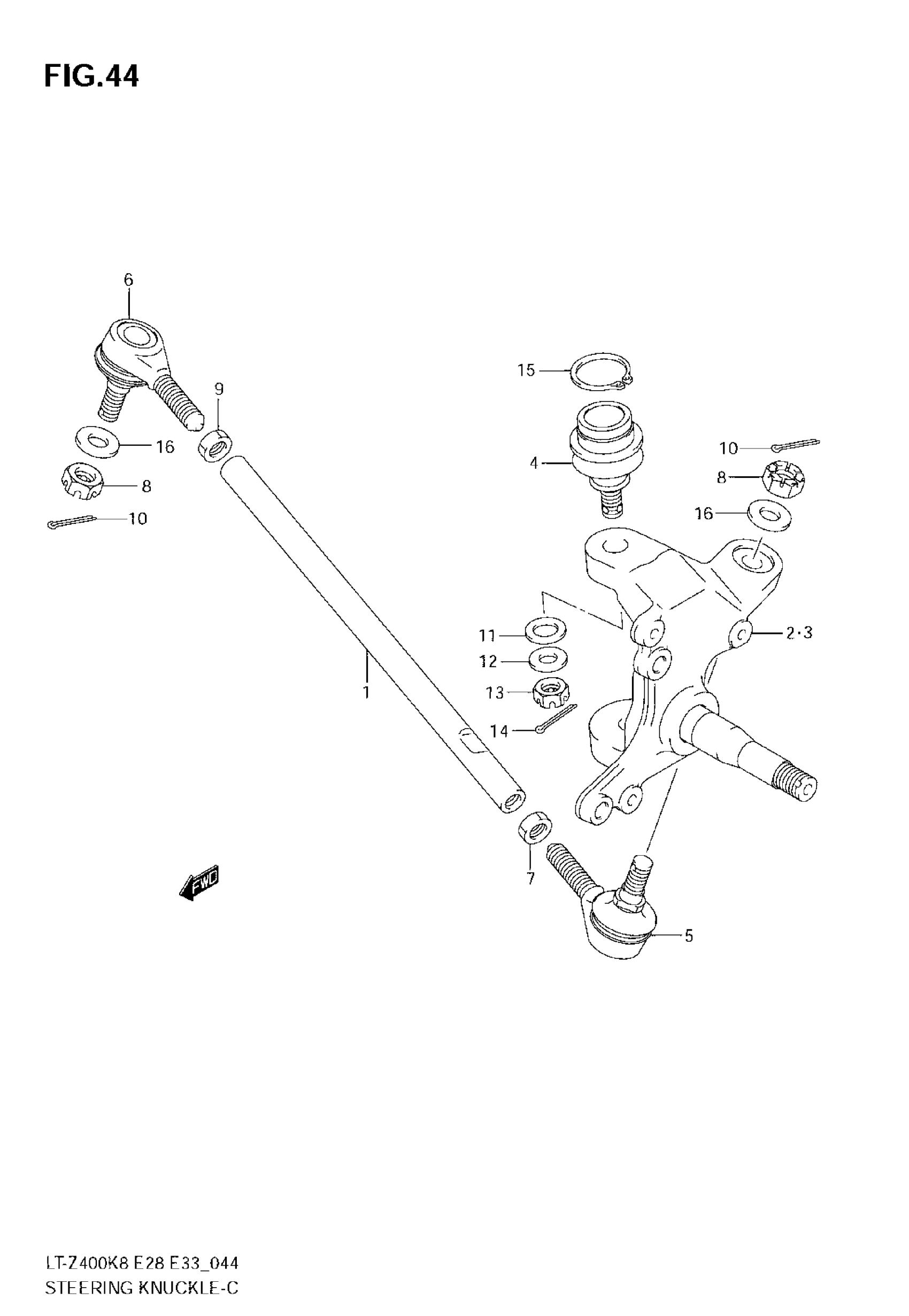 FIG.44

6

9

16

8

10

15

4

10

8

16

11

12

13

14

2·3

1

7

5

FWD

LT-Z400K8 E28 E33_044
STEERING KNUCKLE-C