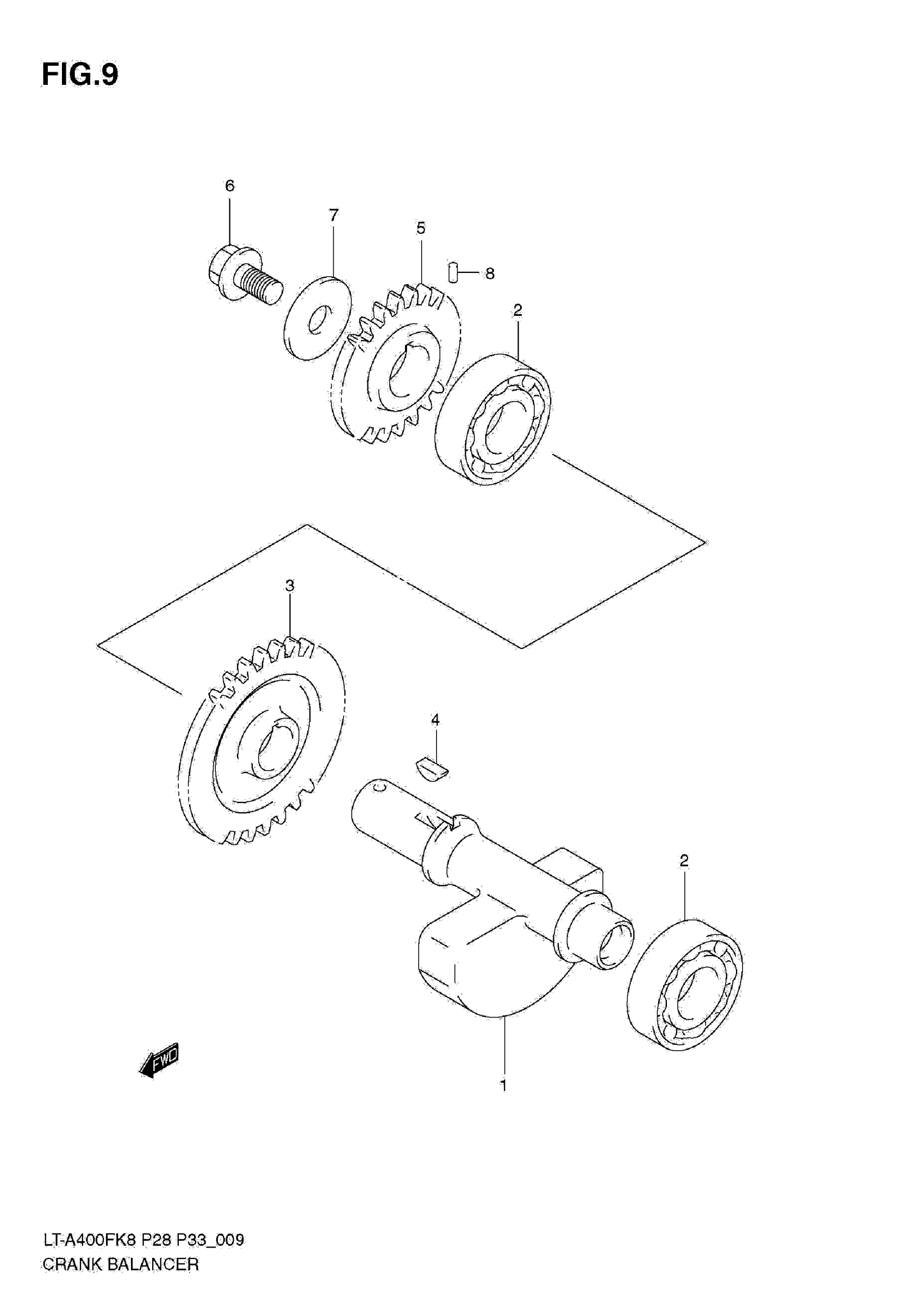 FIG.9

6

7

5

8

2

3

4

2

FWD

1

LT-A400FK8 P28 P33_009
CRANK BALANCER