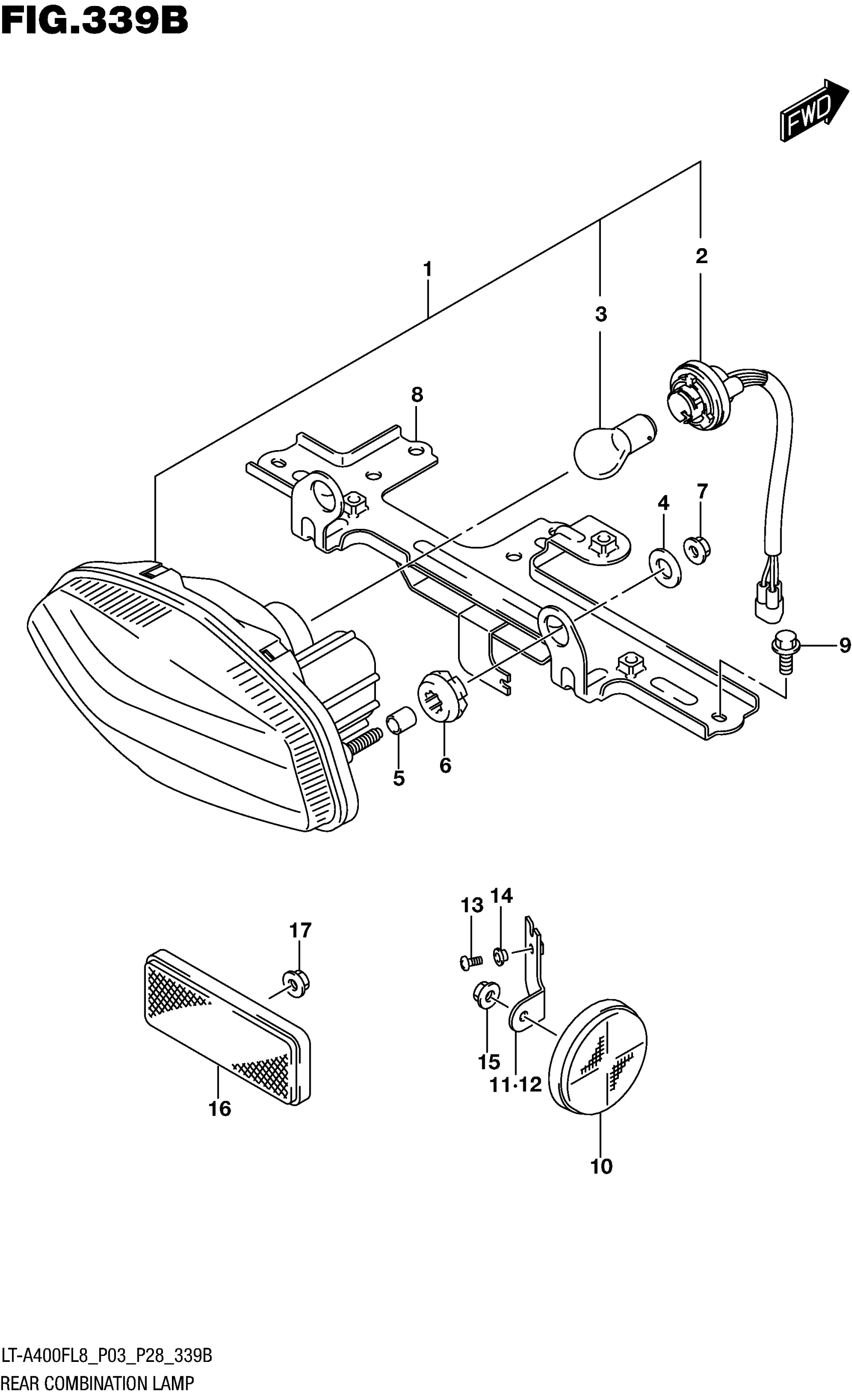 FIG.339B

FWD

1
2
3
8
4
7
9
5
6

13
14
17
15
11·12
16
10

LT-A400FL8_P03_P28_339B
REAR COMBINATION LAMP