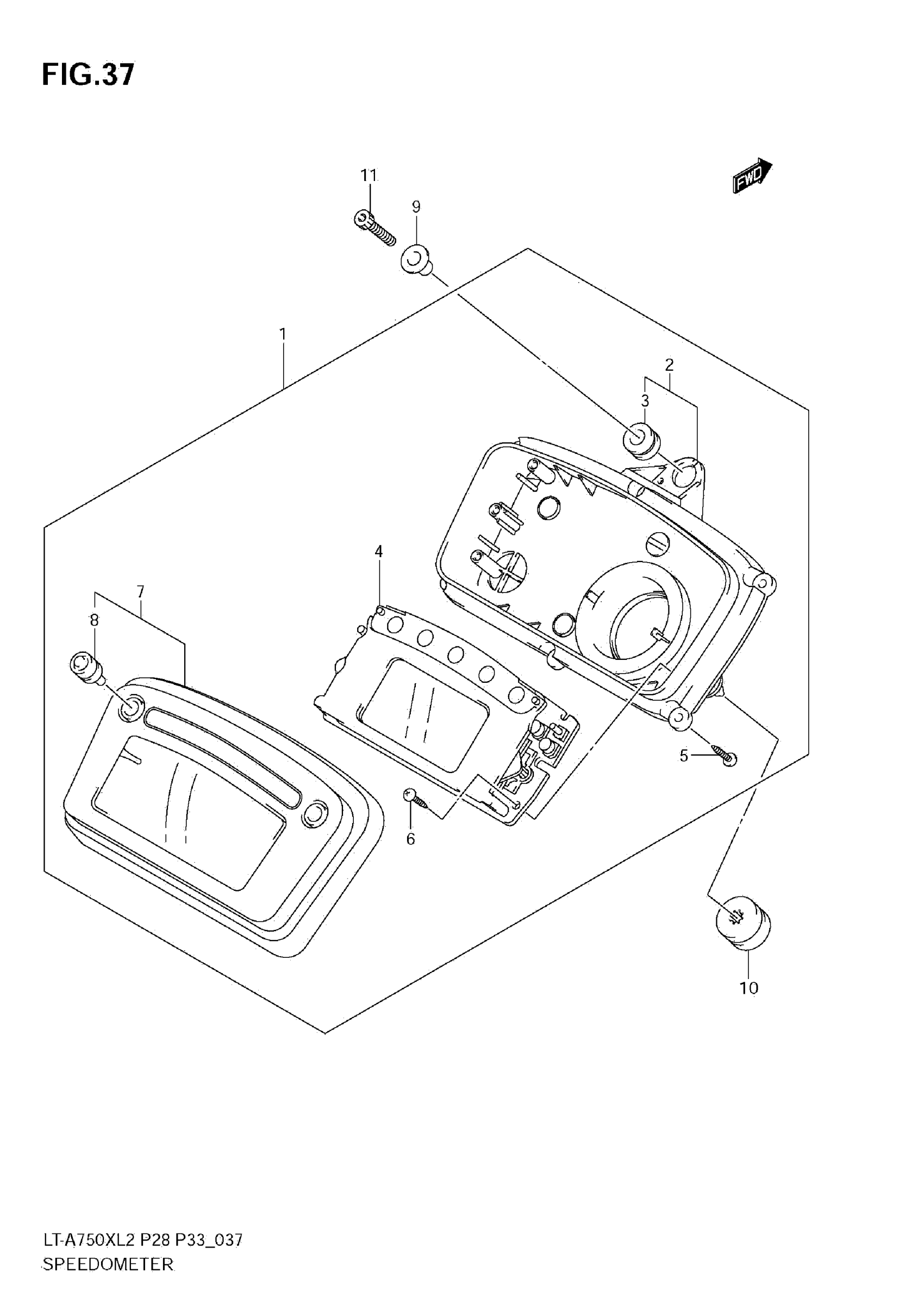 FIG.37

FWD

11
9
1
2
3
4
7
8
5
6
10

LT-A750XL2 P28 P33_037
SPEEDOMETER