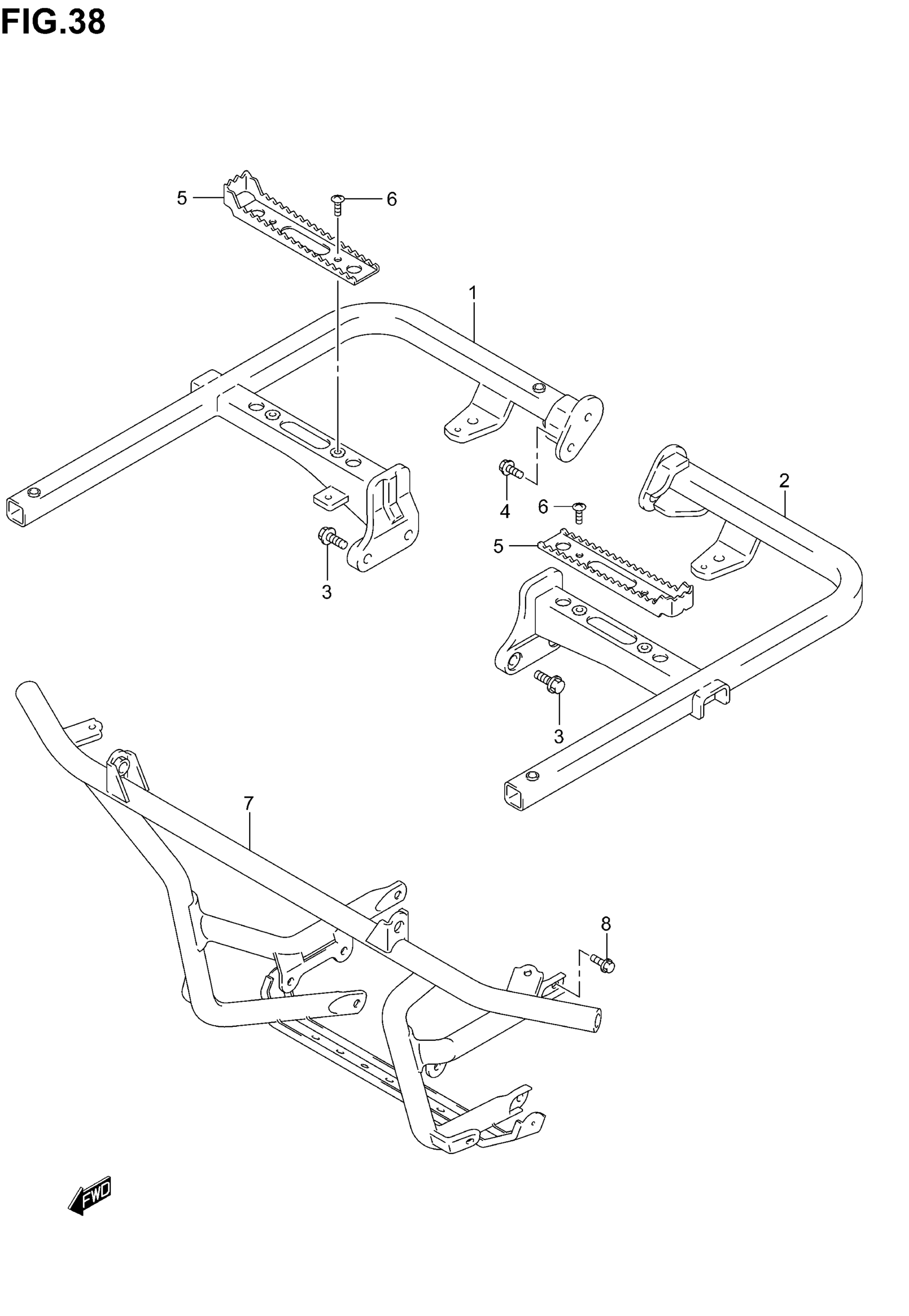 FIG.38

5
6
1
4
6
2
5
3
3
7
8
FWD