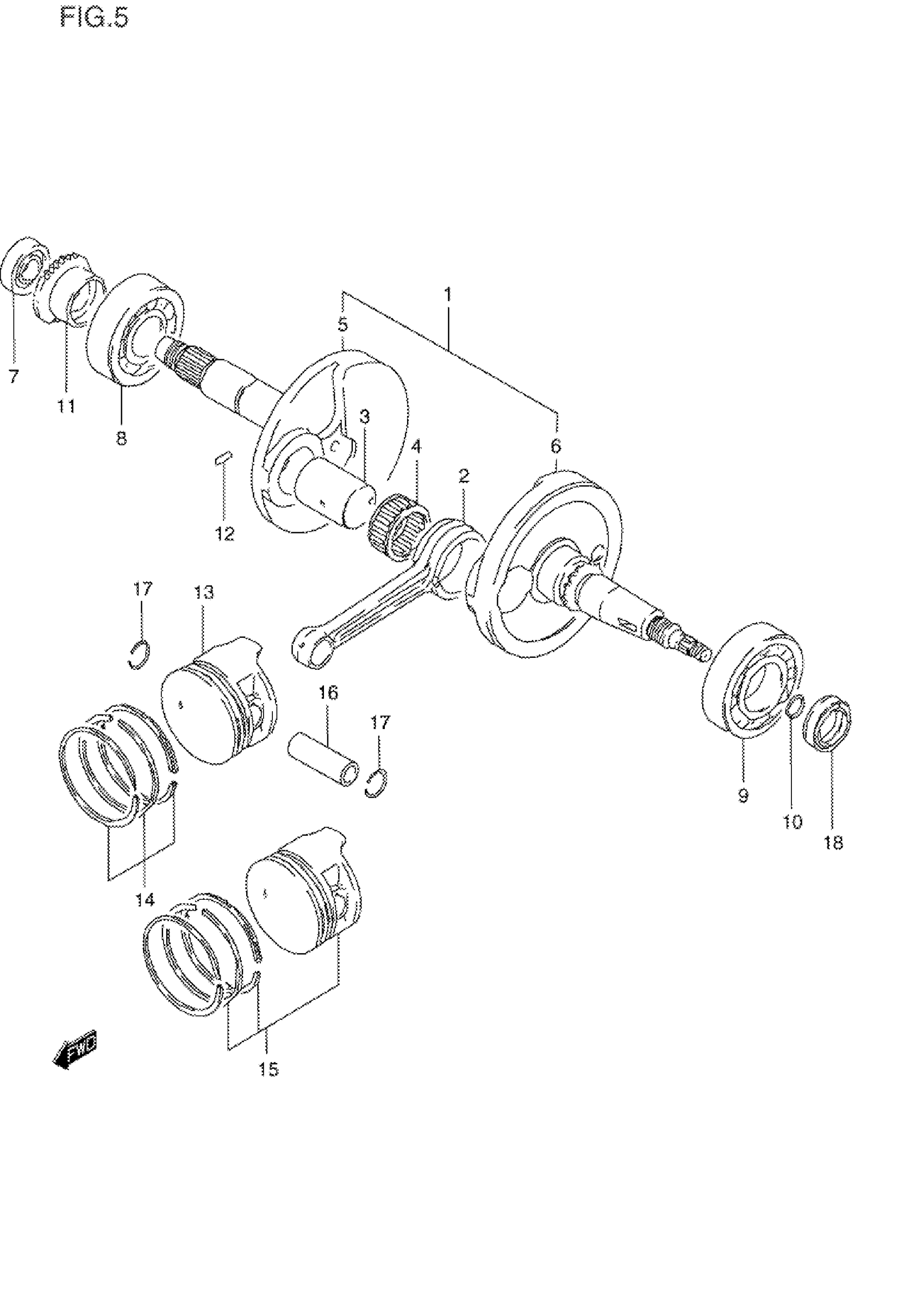 FIG.5

1
5
7
11
8
3
4
6
2
12
17
13
16
17
9
10
18
14
15
FWD