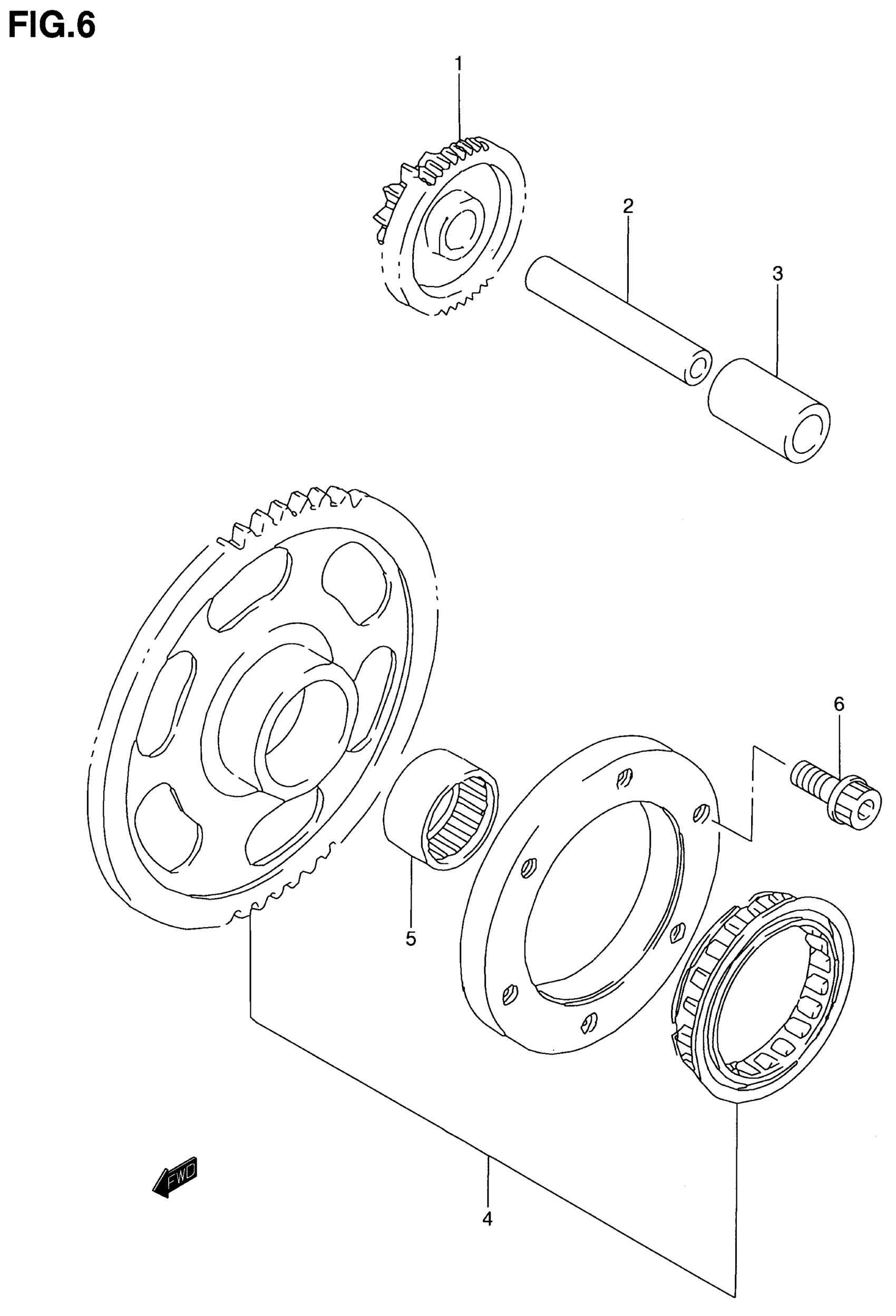 FIG.6

1

2

3

6

5

FWD

4