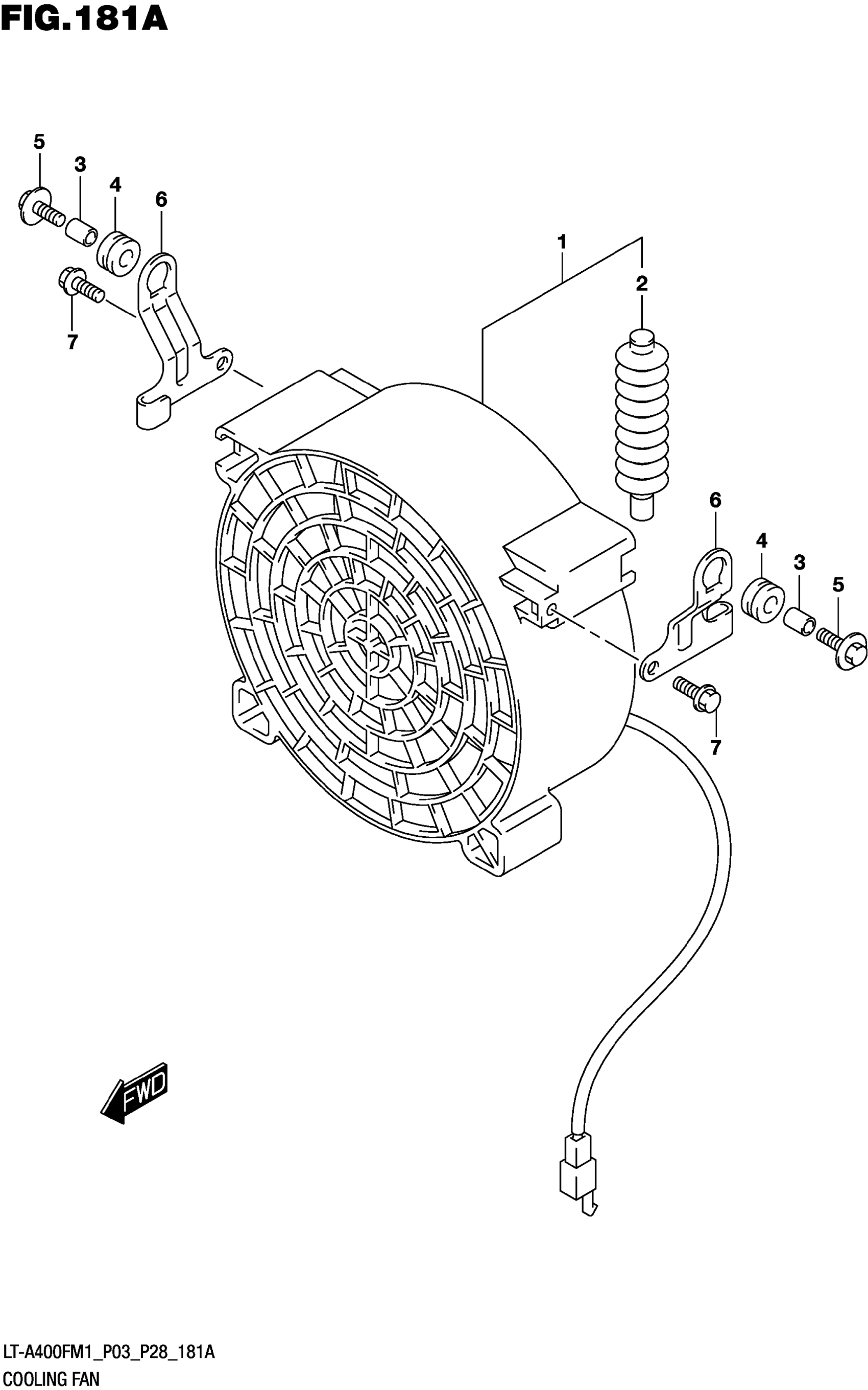 FIG.181A

5
3
4
6
7
1
2
6
4
3
5
7

FWD

LT-A400FM1_P03_P28_181A
COOLING FAN