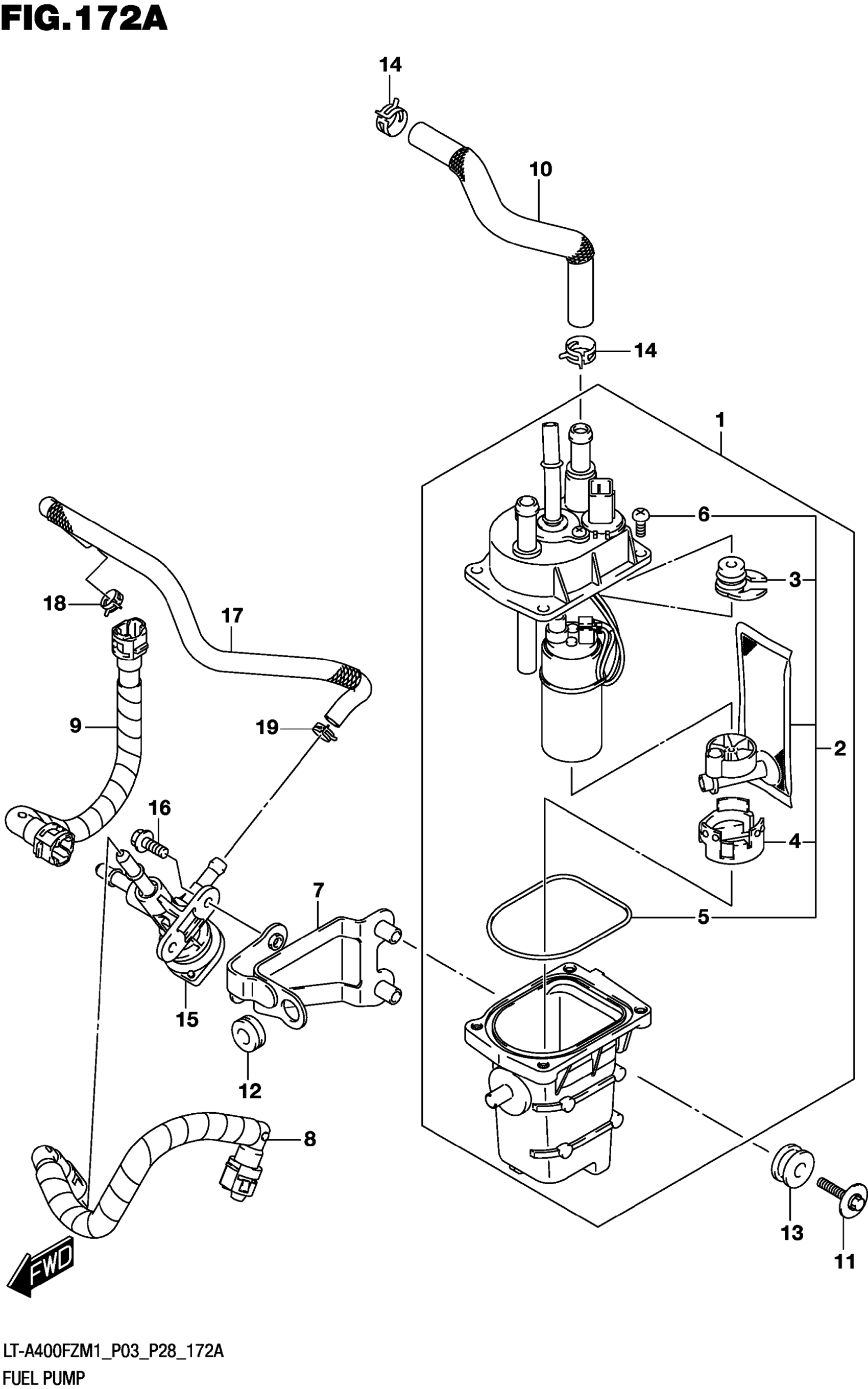 FIG.172A

14

10

14

1

6

3

18

17

9

19

2

16

4

7

5

15

12

8

13

11

FWD

LT-A400FZM1_P03_P28_172A
FUEL PUMP