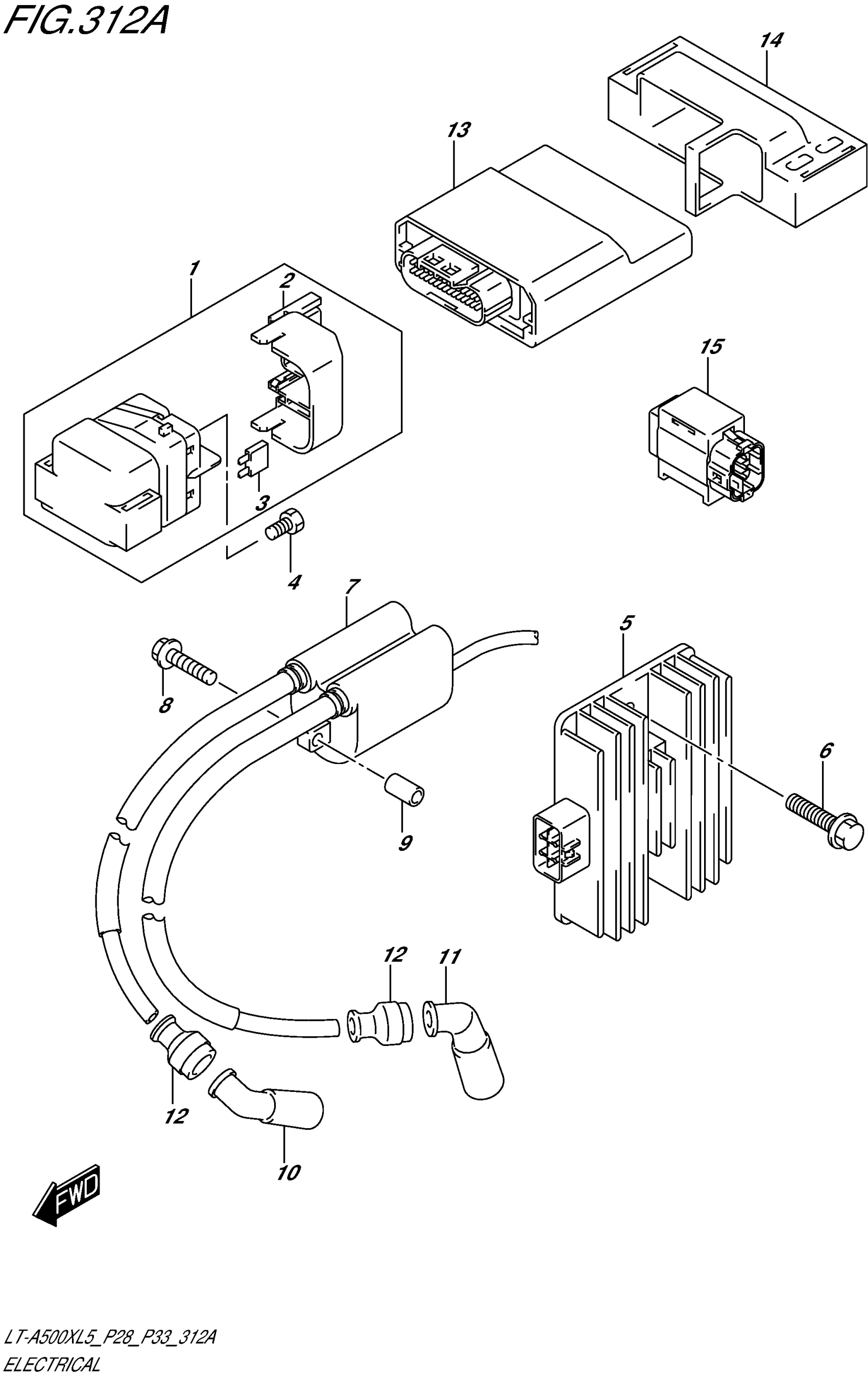 FIG.312A

14

13

1

2

15

3

4

7

5

8

6

9

12

11

12

10

FWD

LT-A500XL5_P28_P33_312A
ELECTRICAL