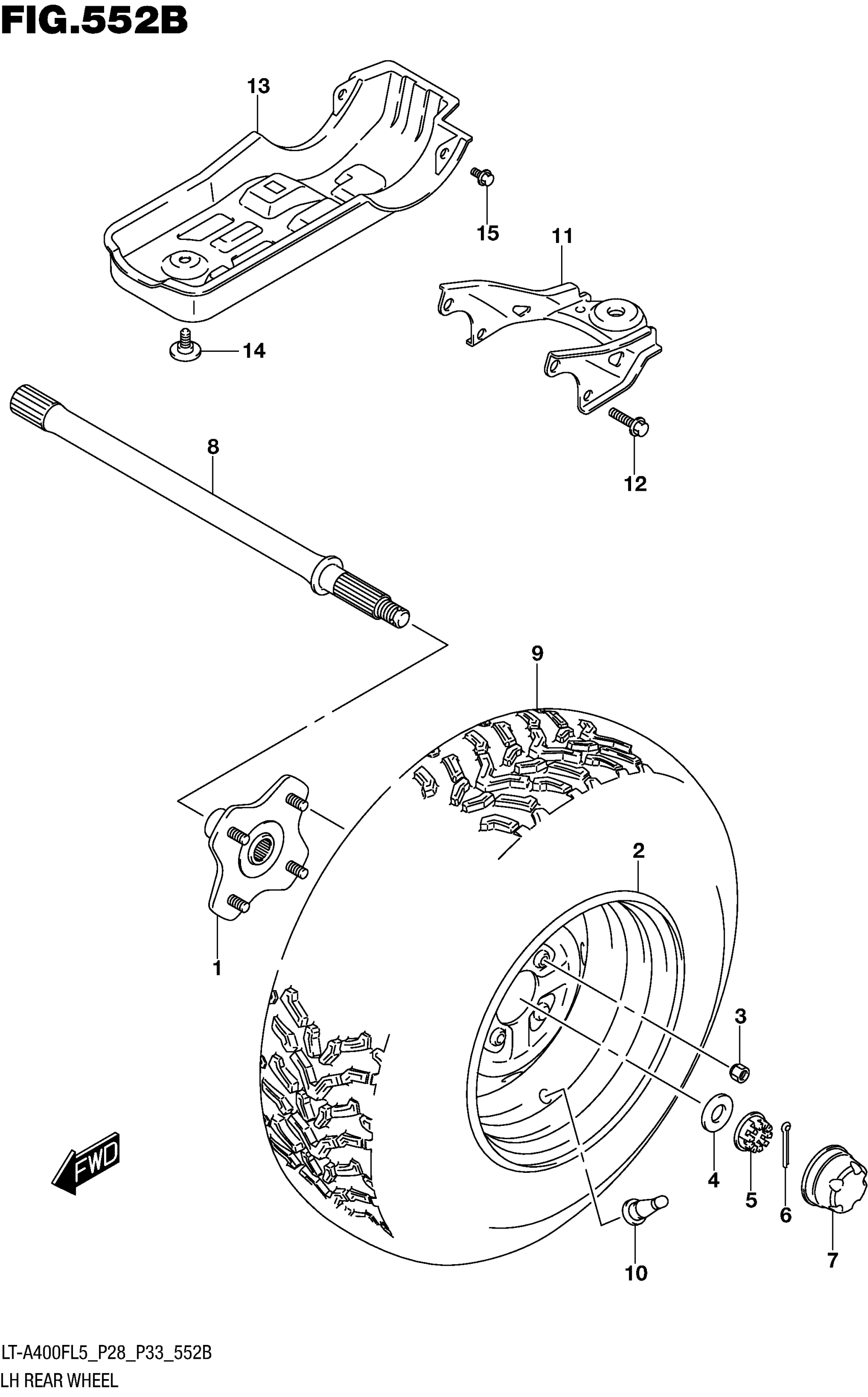 FIG.552B

13

15

11

14

8

12

9

2

1

3

FWD

4

5

6

7

10

LT-A400FL5_P28_P33_552B

LH REAR WHEEL