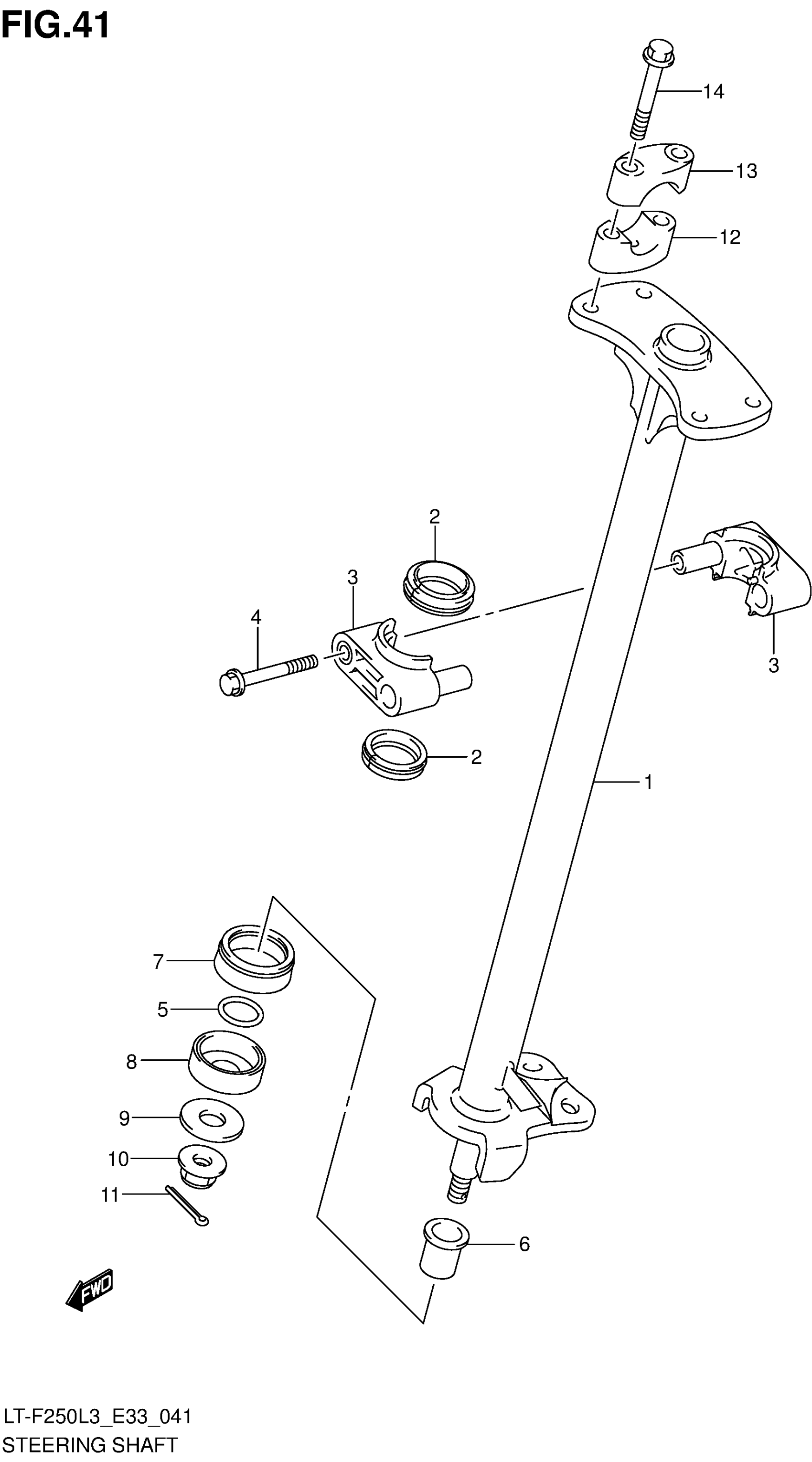 FIG.41

14
13
12
2
3
4
3
2
1
7
5
8
9
10
11
6
FWD

LT-F250L3_E33_041
STEERING SHAFT