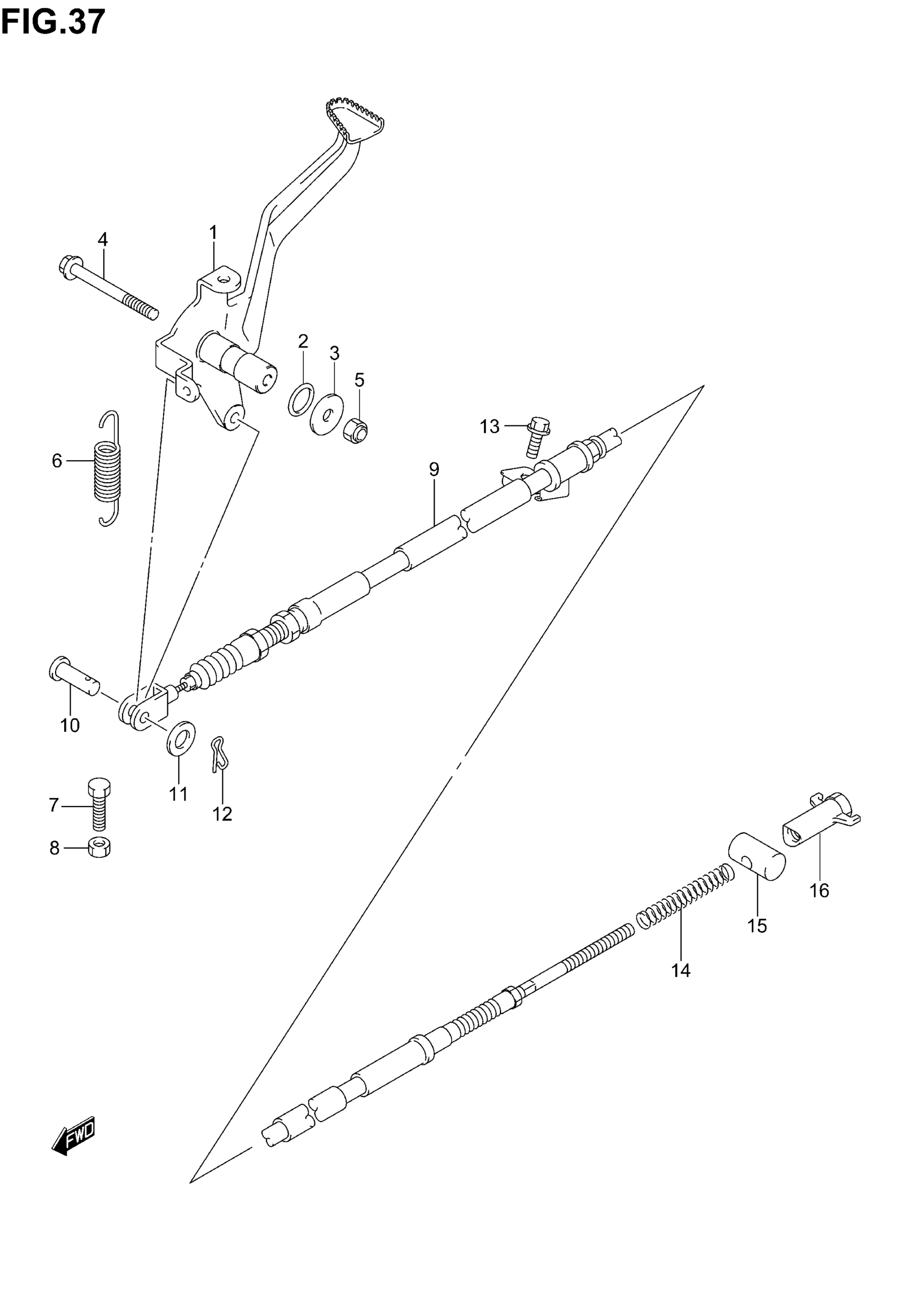 FIG.37

4
1
2
3
5
13
6
9
10
11
12
7
8
16
15
14
FWD