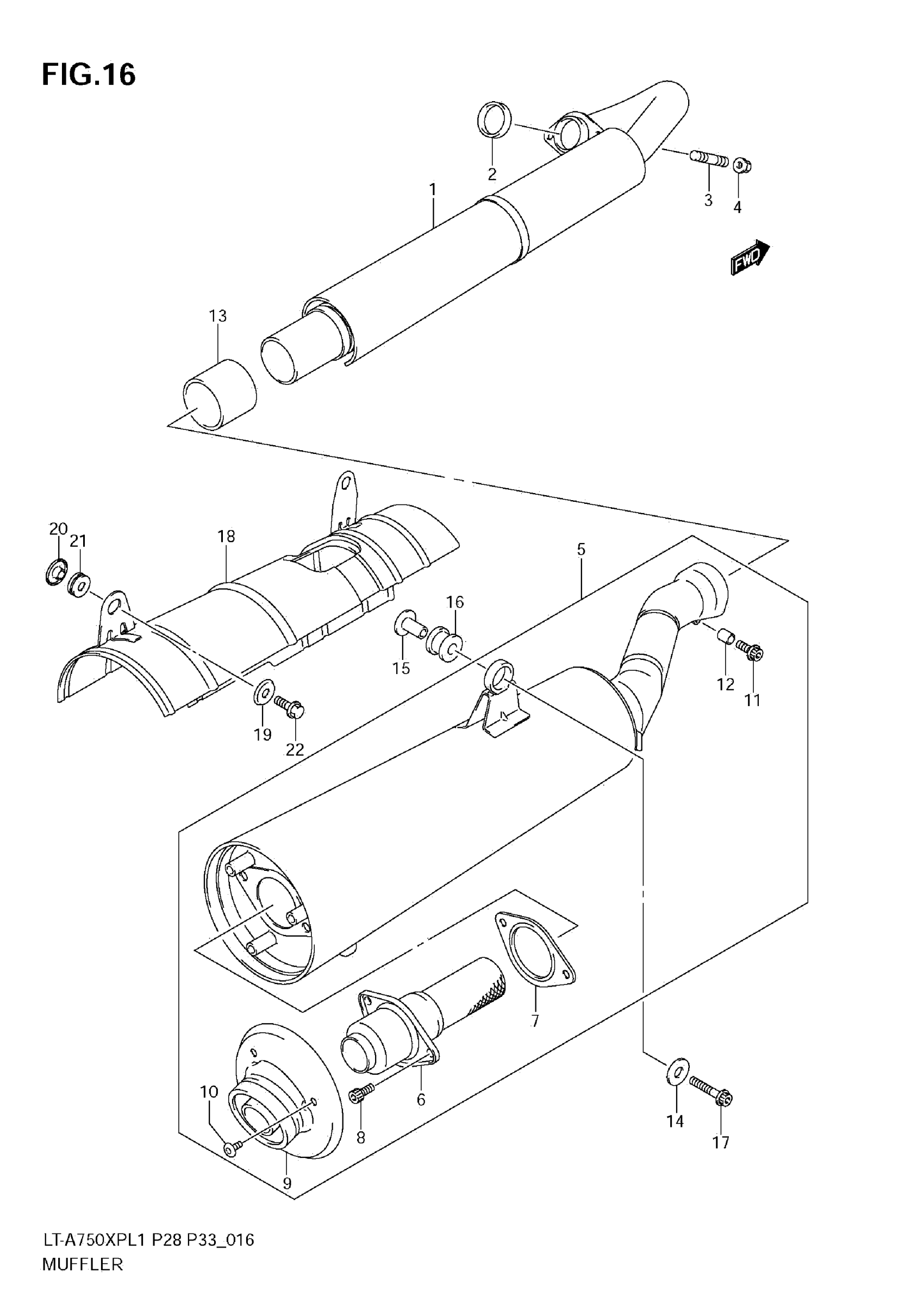 FIG.16

2
1
3
4
FWD
13
20
21
18
5
16
15
12
11
19
22
7
6
10
8
9
14
17

LT-A750XPL1 P28 P33_016
MUFFLER