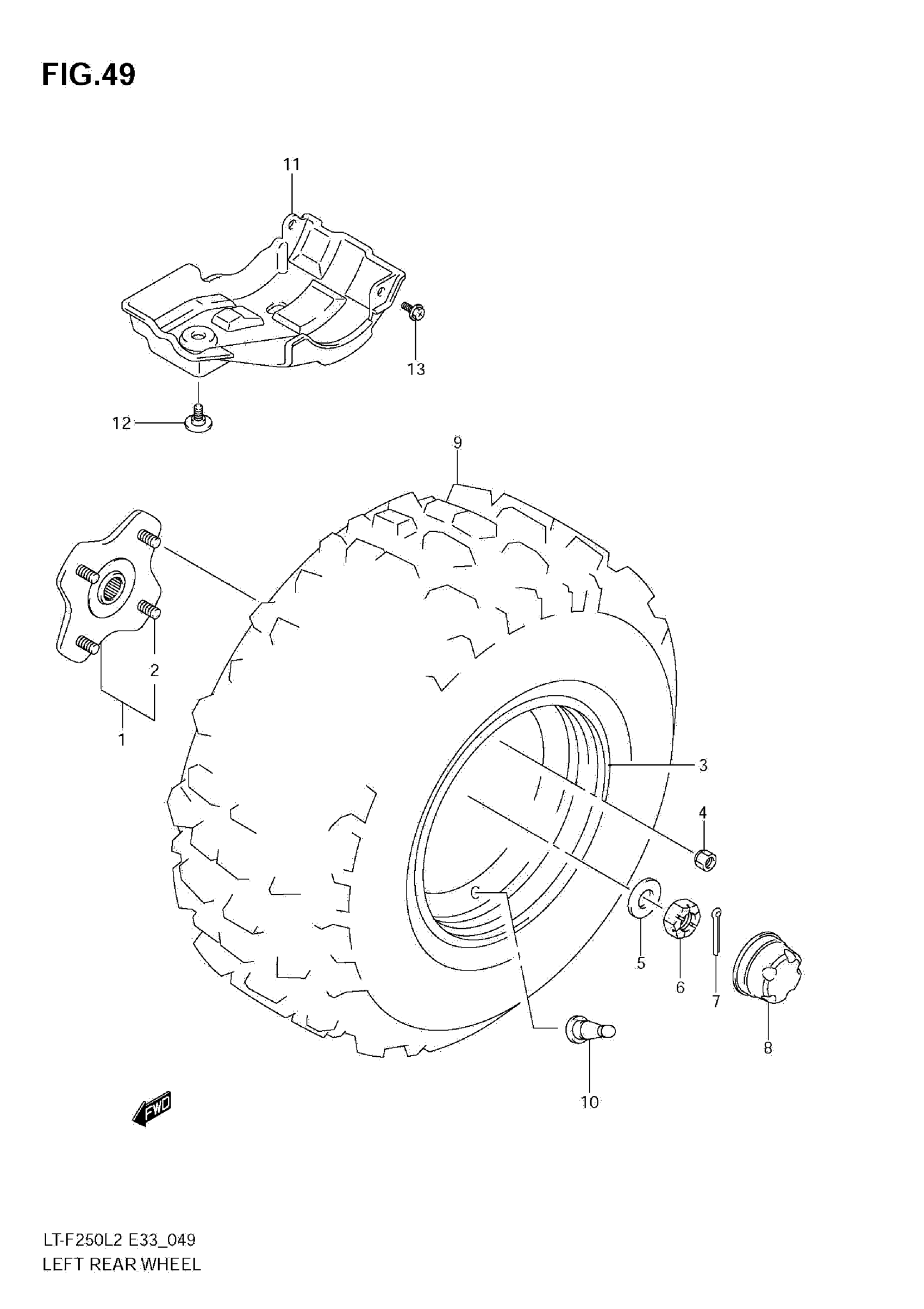 FIG.49

11

13

12

9

2

1

3

4

5

6

7

8

10

FWD

LT-F250L2 E33_049
LEFT REAR WHEEL