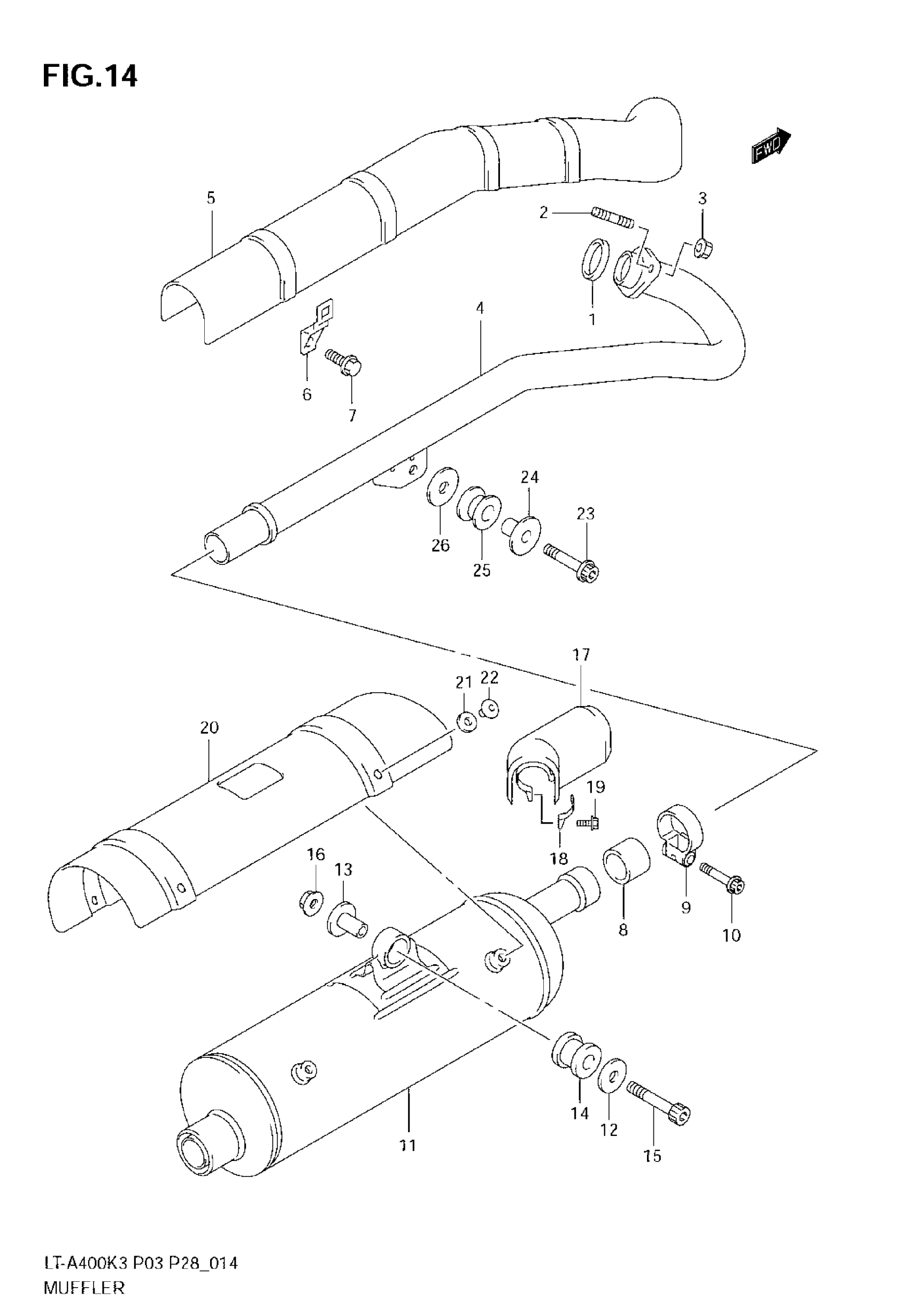 FIG.14

FWD

5
2
3
1
4
6
7
24
23
26
25

17
21
22
20
19
18
16
13
9
8
10
14
12
15
11

LT-A400K3 P03 P28_014
MUFFLER