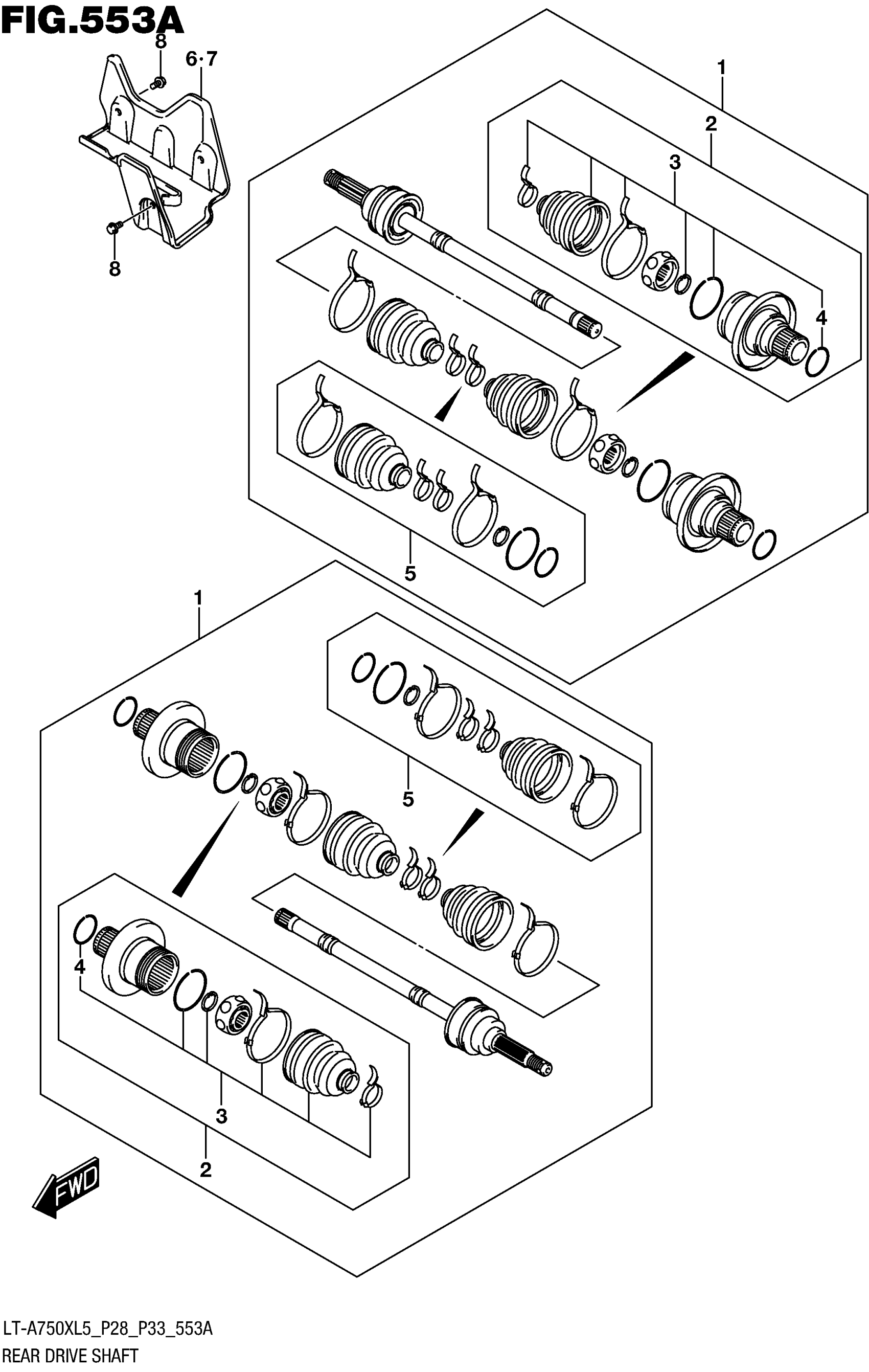 FIG.553A

8
6·7
8
1
2
3
4
5
1
5
4
3
2
FWD

LT-A750XL5_P28_P33_553A
REAR DRIVE SHAFT