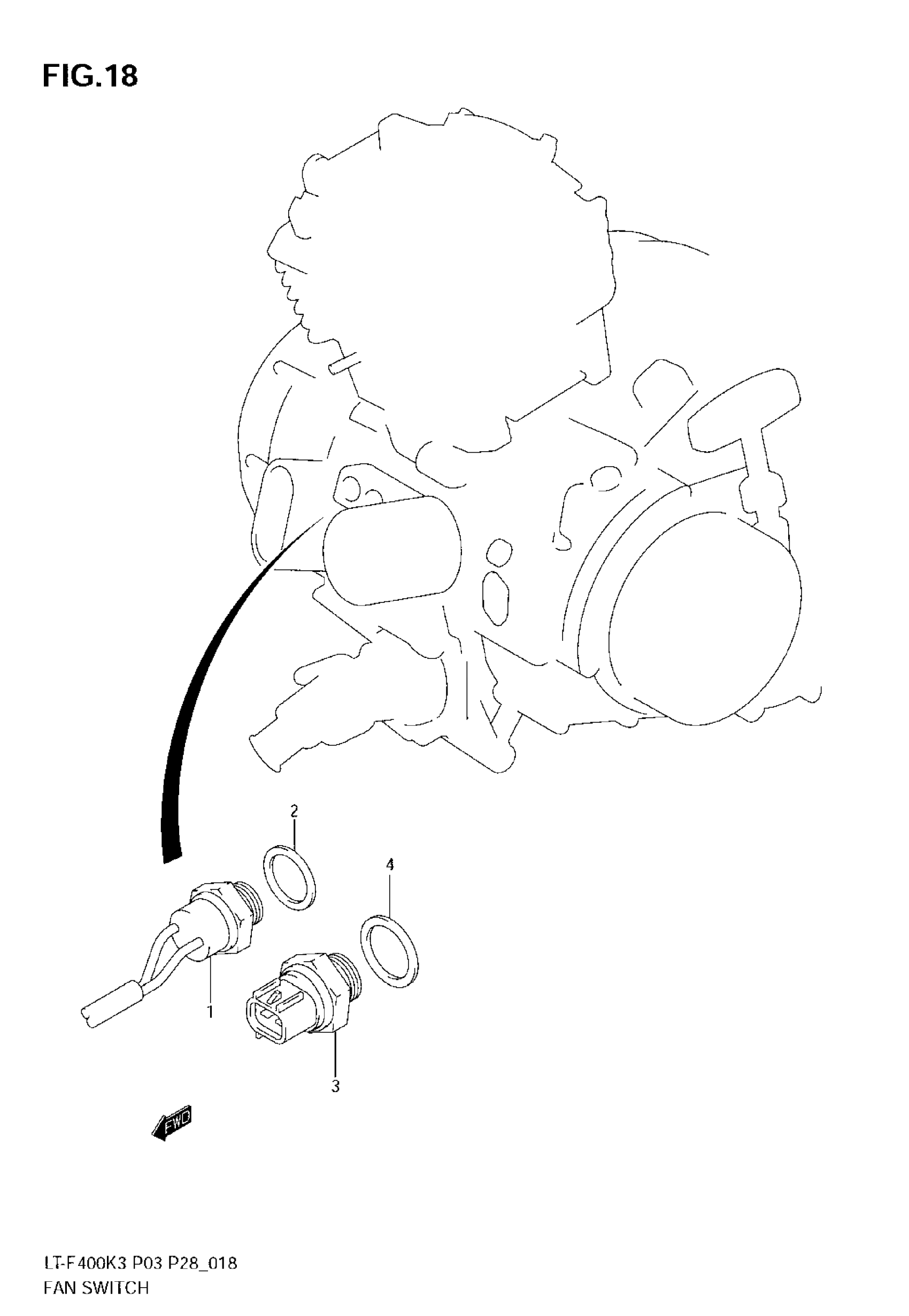 FIG.18

2

4

1

3

FWD

LT-F400K3 P03 P28_018
FAN SWITCH