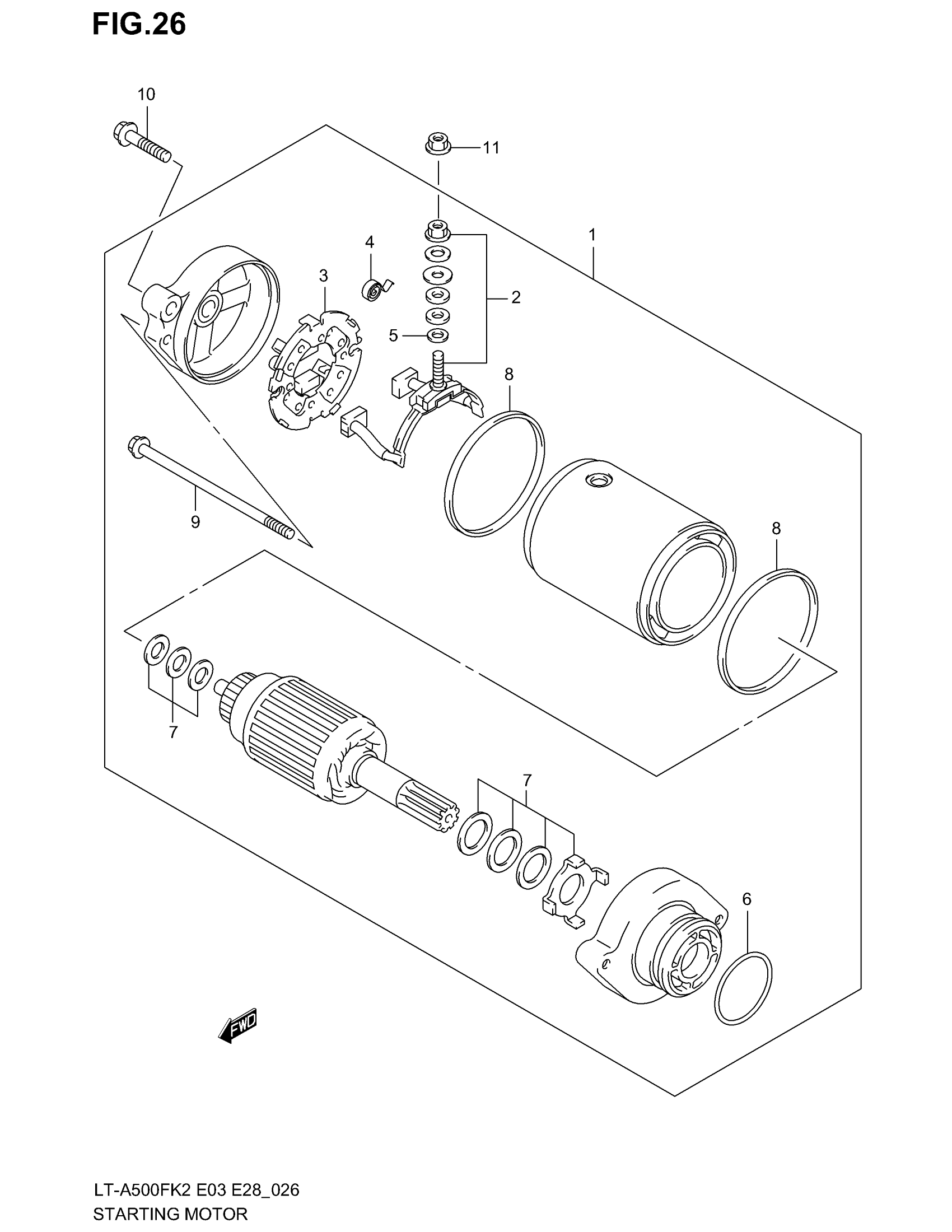 FIG.26

10
11
1
4
3
2
5
8
9
8
7
7
6
FWD

LT-A500FK2 E03 E28_026
STARTING MOTOR