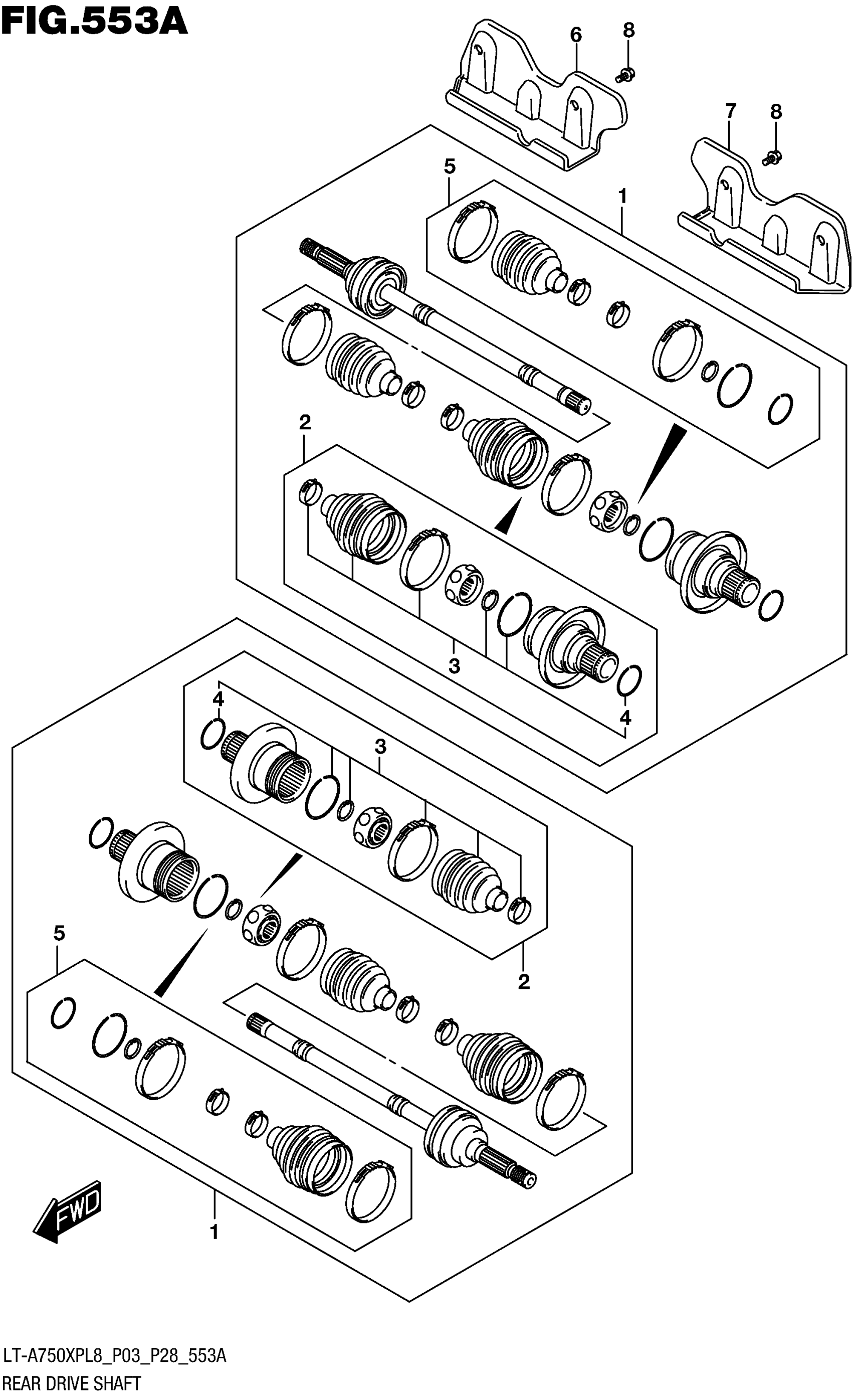 FIG.553A

6
8
7
8
5
1
2
3
4
4
3
2
5
1
FWD

LT-A750XPL8_P03_P28_553A
REAR DRIVE SHAFT