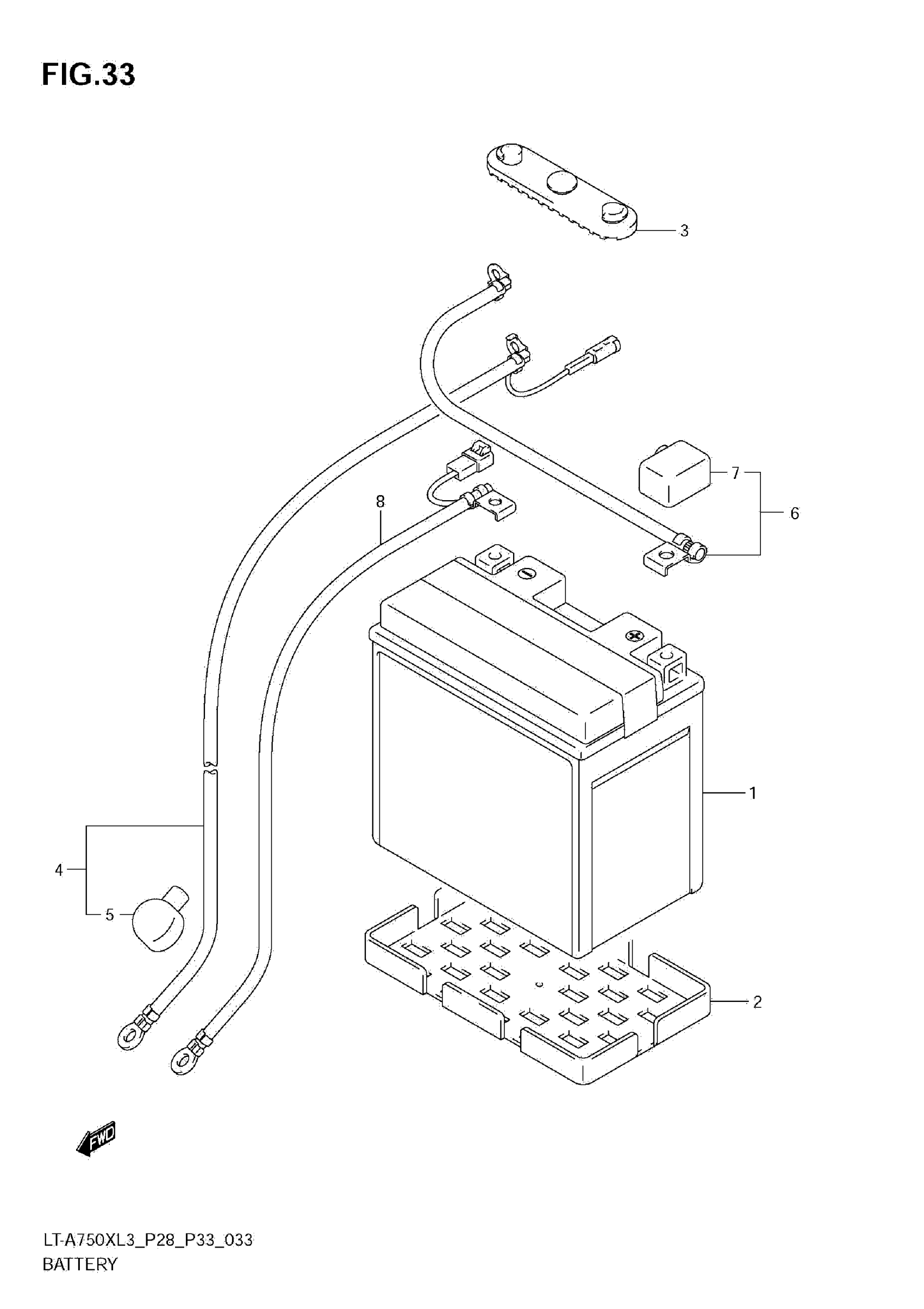 FIG.33

3

7

6

8

1

4

5

2

FWD

LT-A750XL3_P28_P33_033
BATTERY