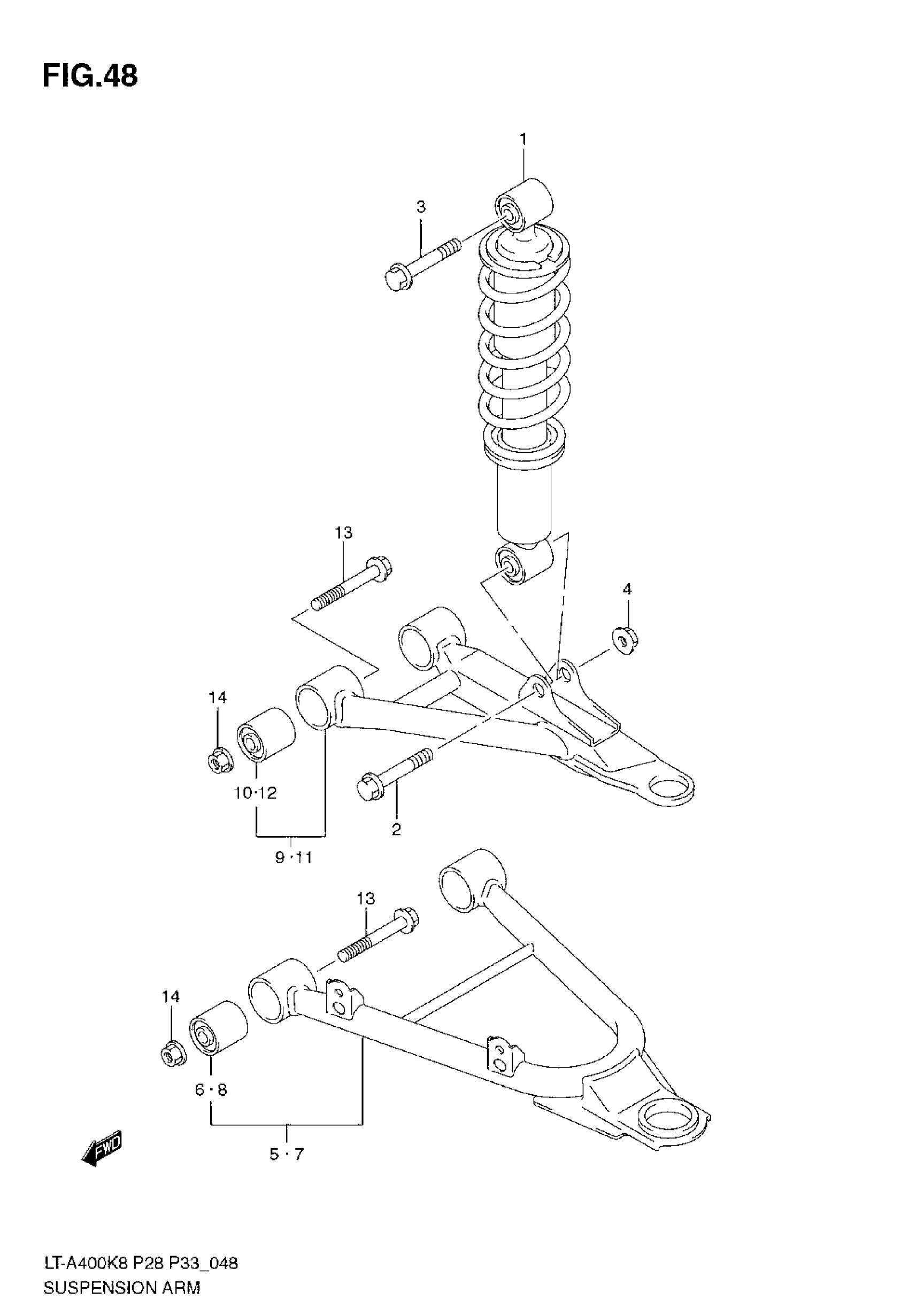 FIG.48

1

3

13

4

14

10·12

2

9·11

13

14

6·8

5·7

FWD

LT-A400K8 P28 P33_048
SUSPENSION ARM