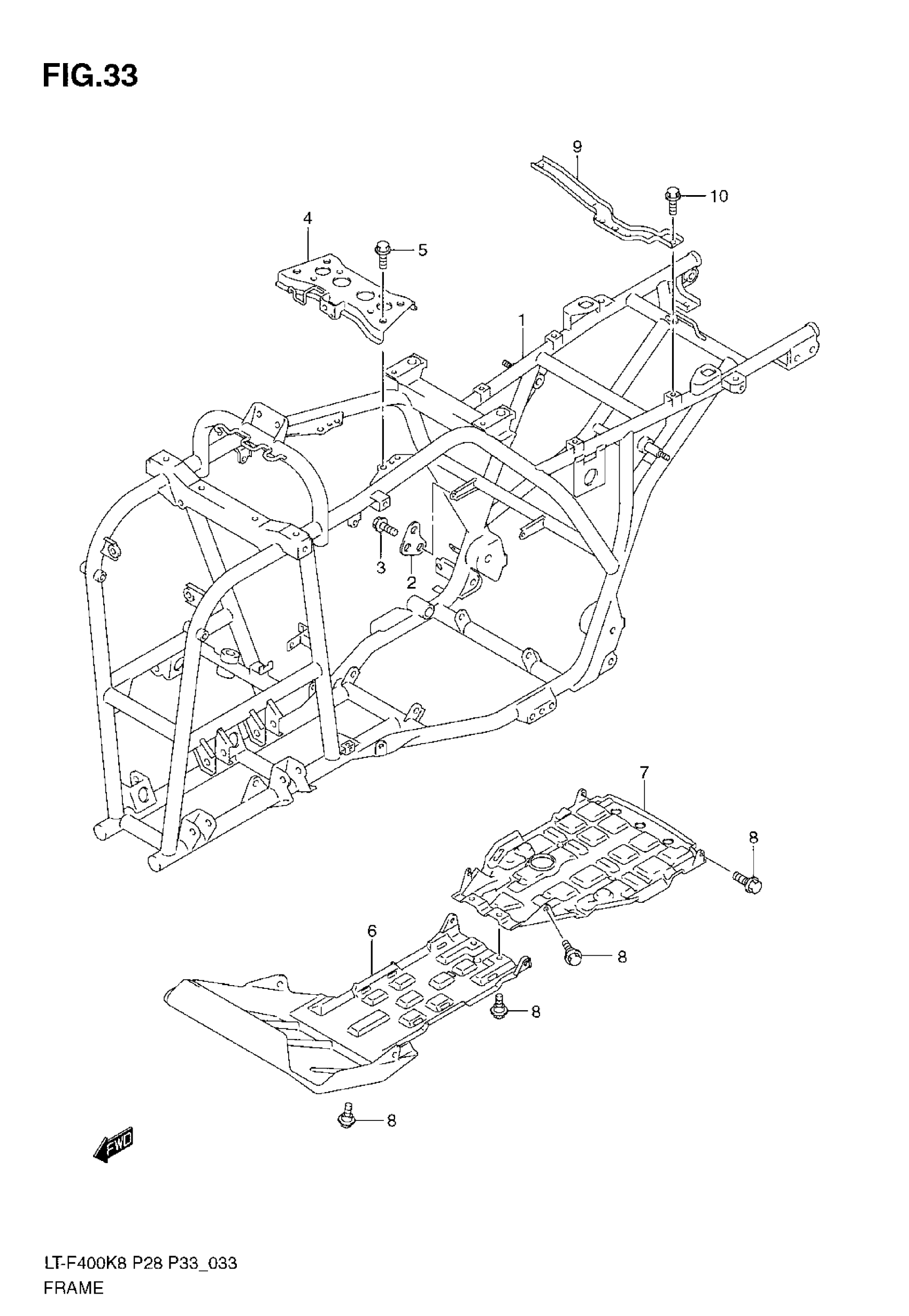 FIG.33

9

10

4

5

1

3

2

7

8

6

8

8

8

FWD

LT-F400K8 P28 P33_033
FRAME