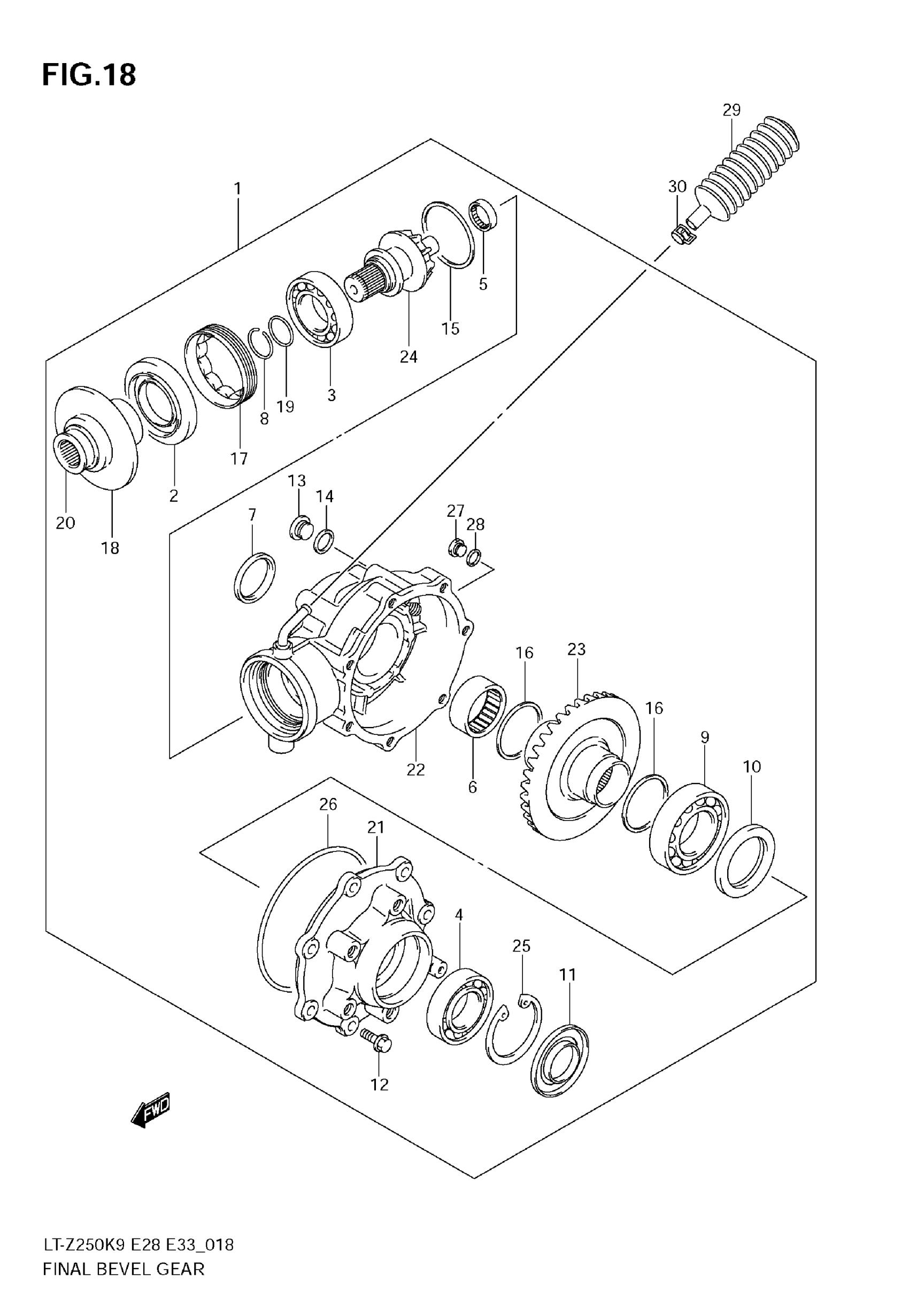 FIG.18

29
30
1
5
15
24
3
19
8
17
2
20
18
13
14
7
27
28
16
23
16
9
10
22
6
26
21
4
25
11
12

FWD

LT-Z250K9 E28 E33_018
FINAL BEVEL GEAR