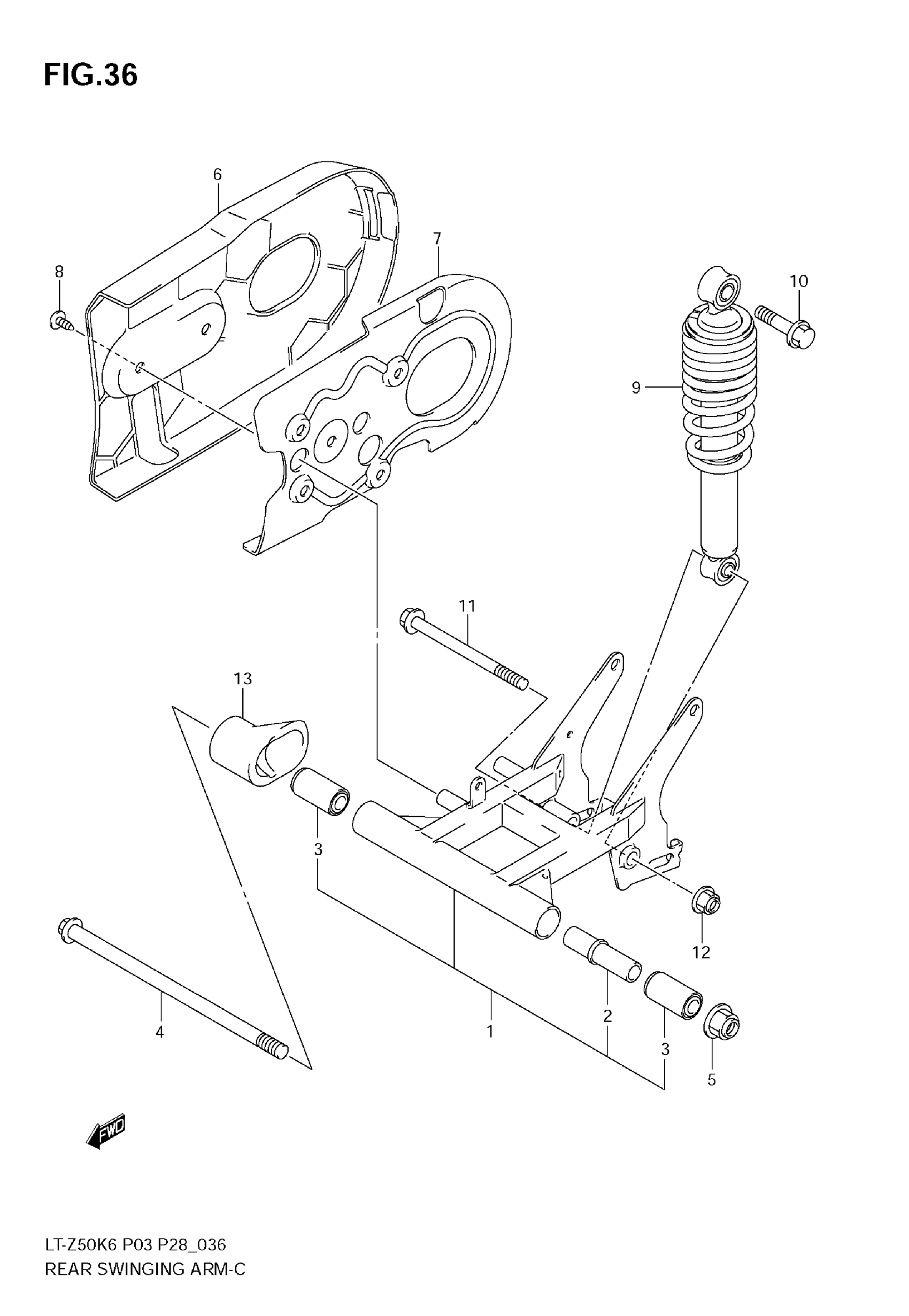 FIG.36

6
7
8
10
9
11
13
3
12
4
1
2
3
5

FWD

LT-Z50K6 P03 P28_036
REAR SWINGING ARM-C