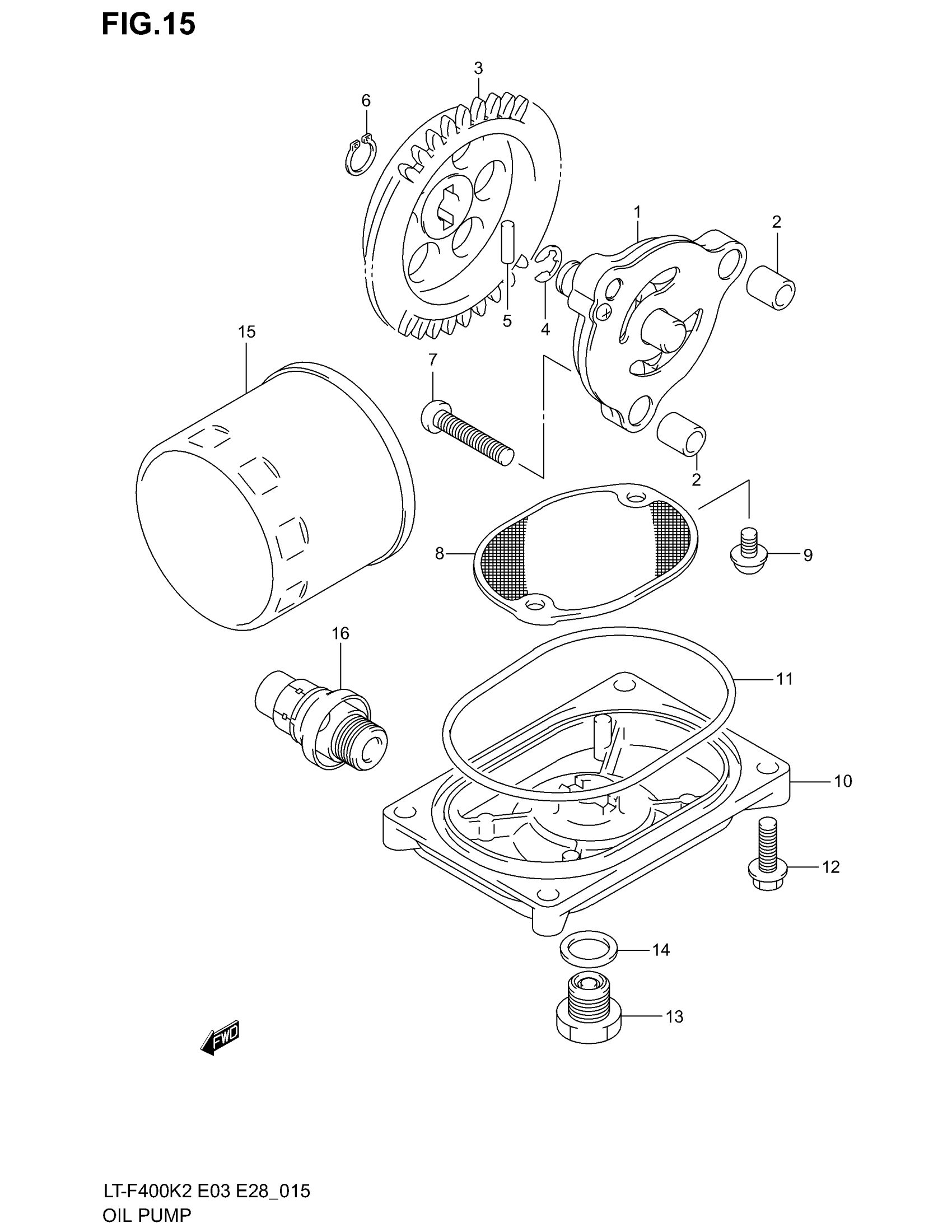 FIG.15

3
6
1
2
5
4
15
7
2
8
9
16
11
10
12
14
13
FWD

LT-F400K2 E03 E28_015
OIL PUMP