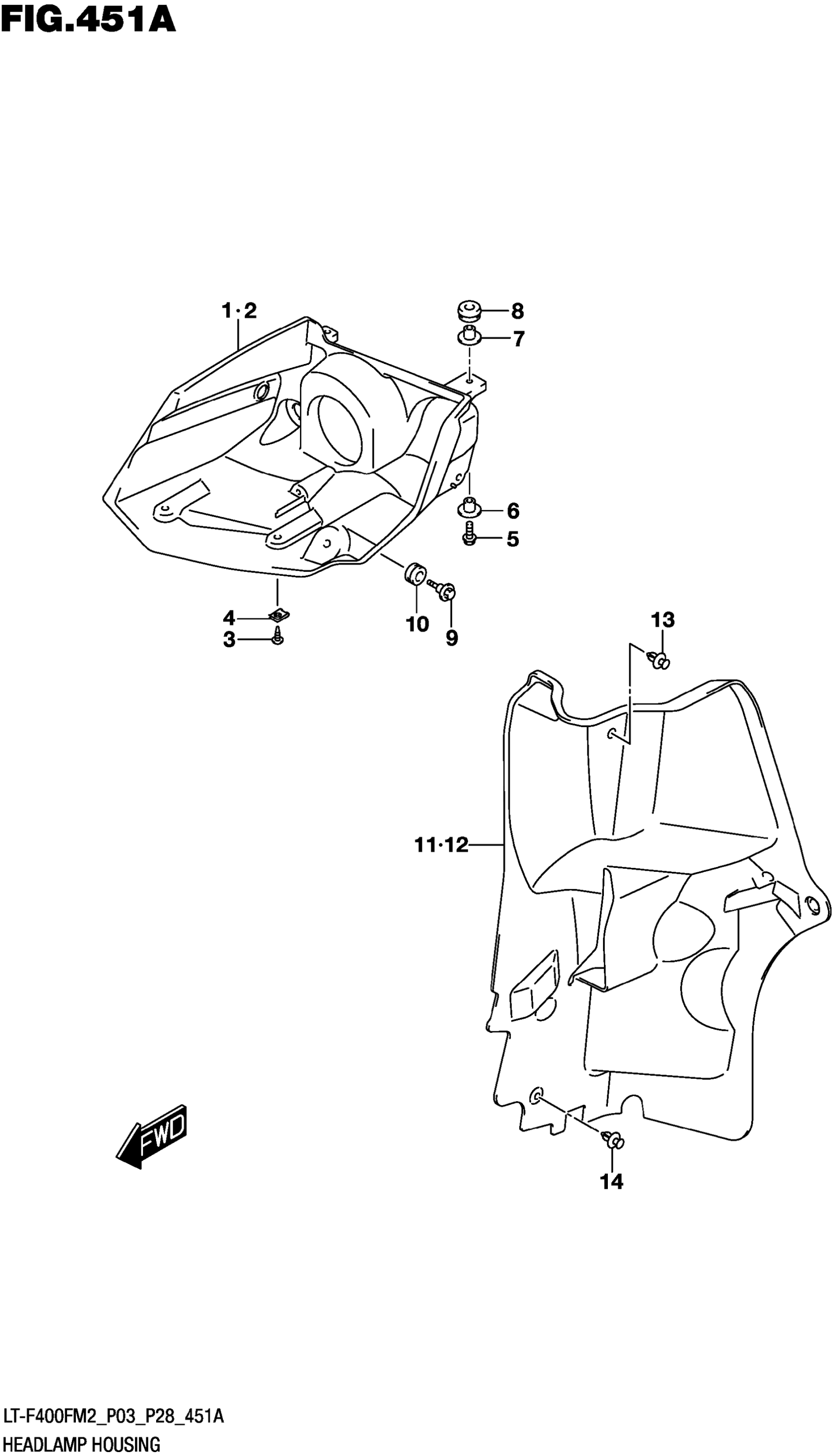 FIG.451A

1·2

8

7

6

5

4

3

10

9

13

11·12

FWD

14

LT-F400FM2_P03_P28_451A
HEADLAMP HOUSING