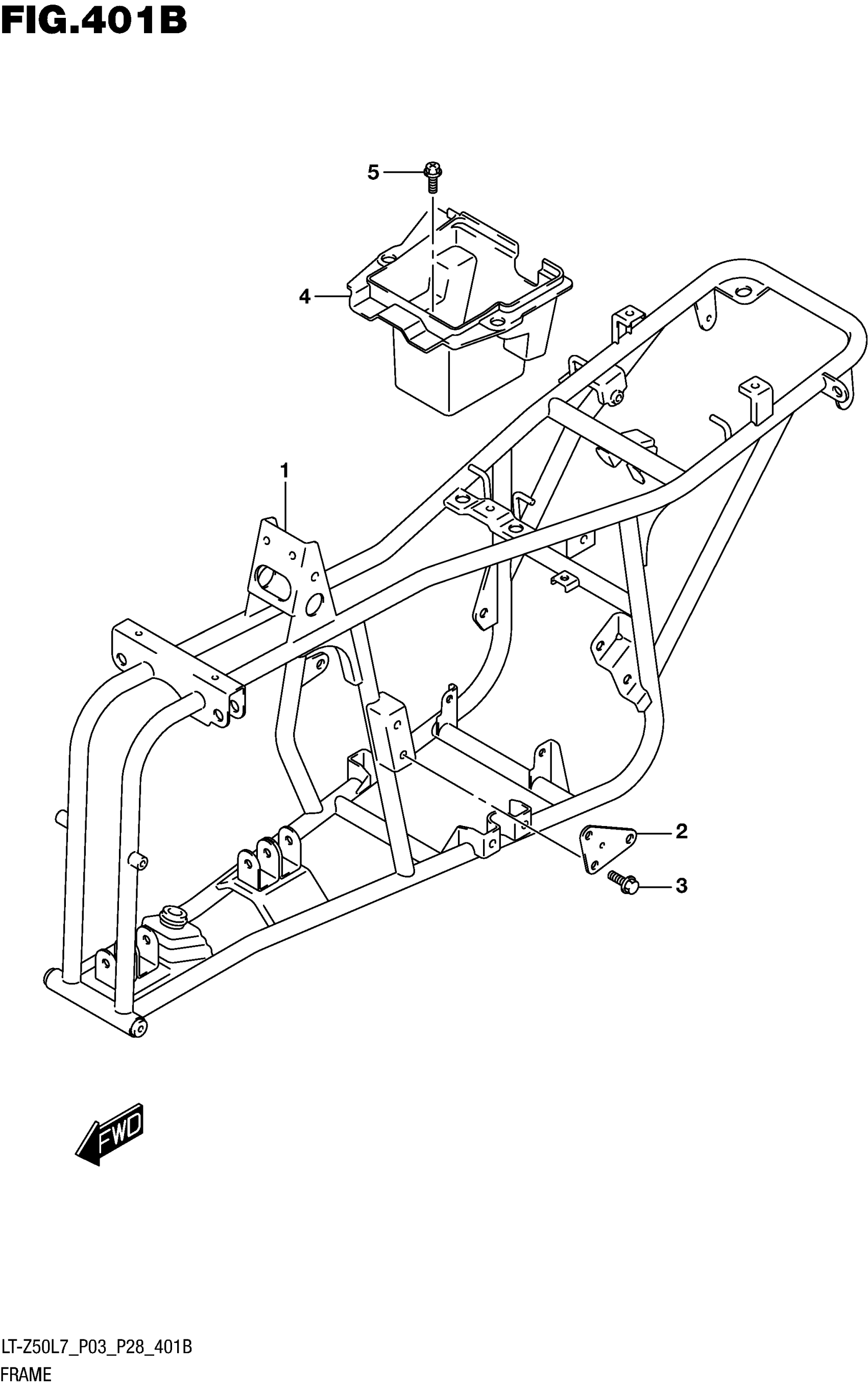 FIG.401B

5

4

1

2

3

FWD

LT-Z50L7_P03_P28_401B
FRAME