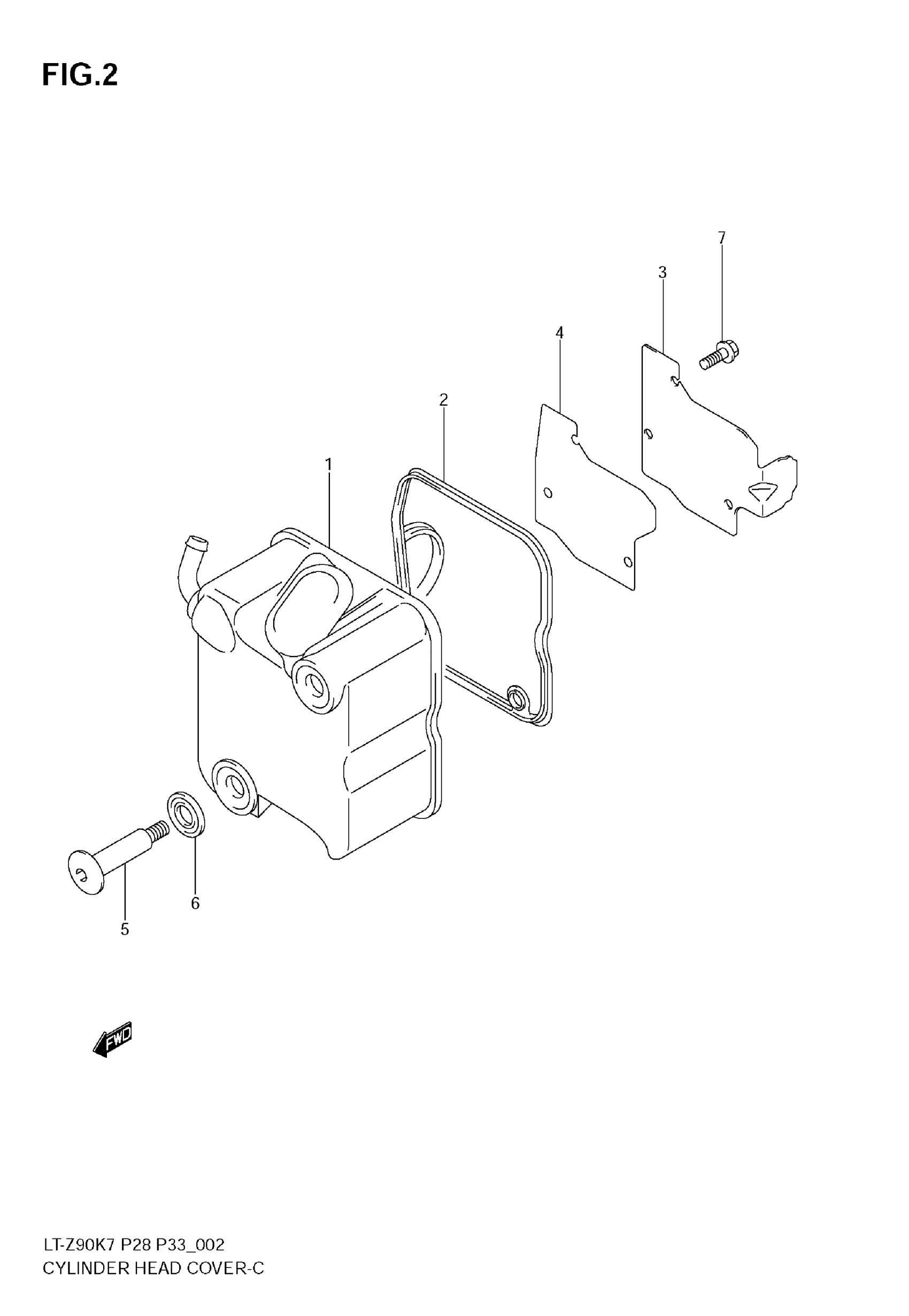 FIG.2

7

3

4

2

1

6

5

FWD

LT-Z90K7 P28 P33_002
CYLINDER HEAD COVER-C