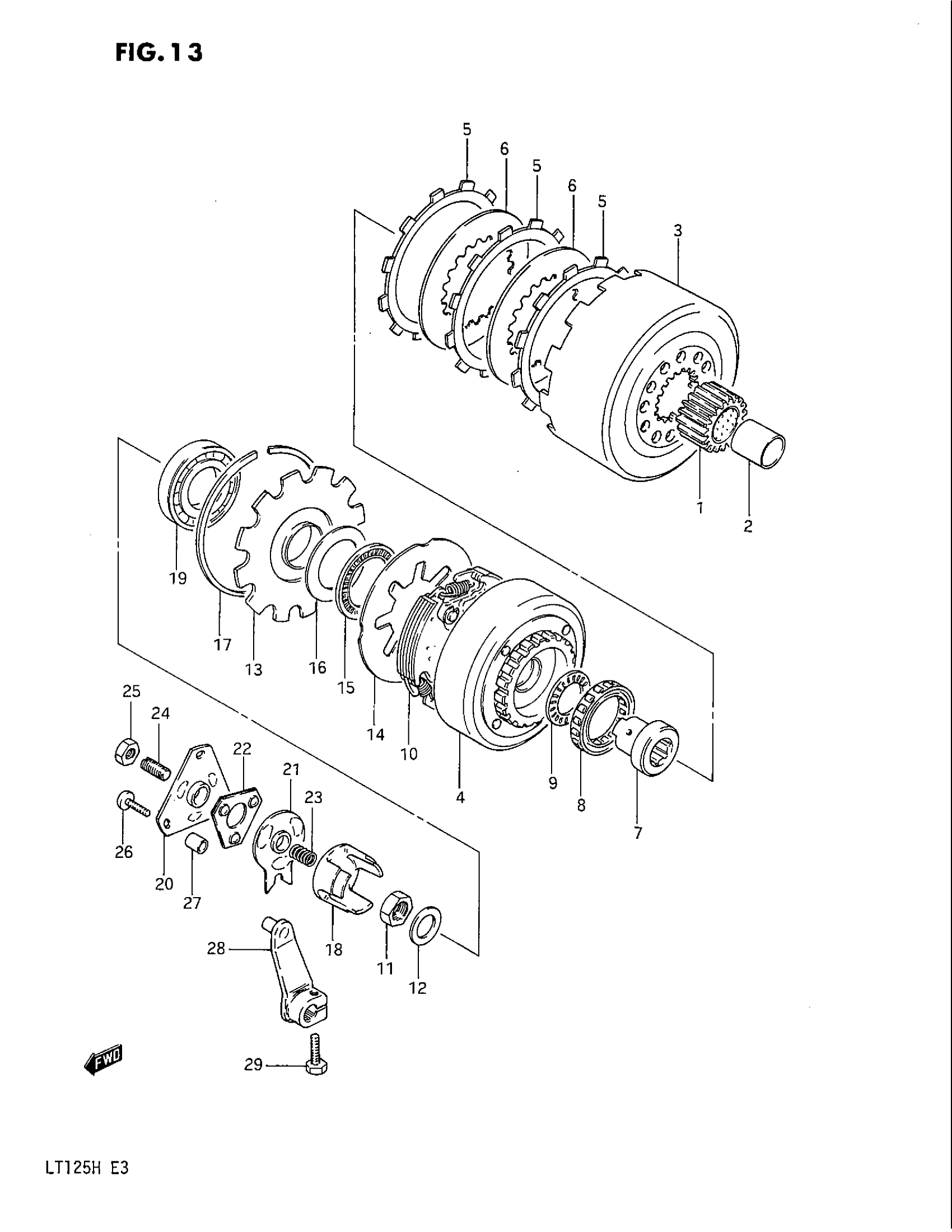 FIG. 13

5
6
5
6
5
3
1
2
19
17
13
16
15
14
10
4
9
8
7
25
24
22
21
23
26
20
27
18
11
12
28
29

FWD

LT125H E3