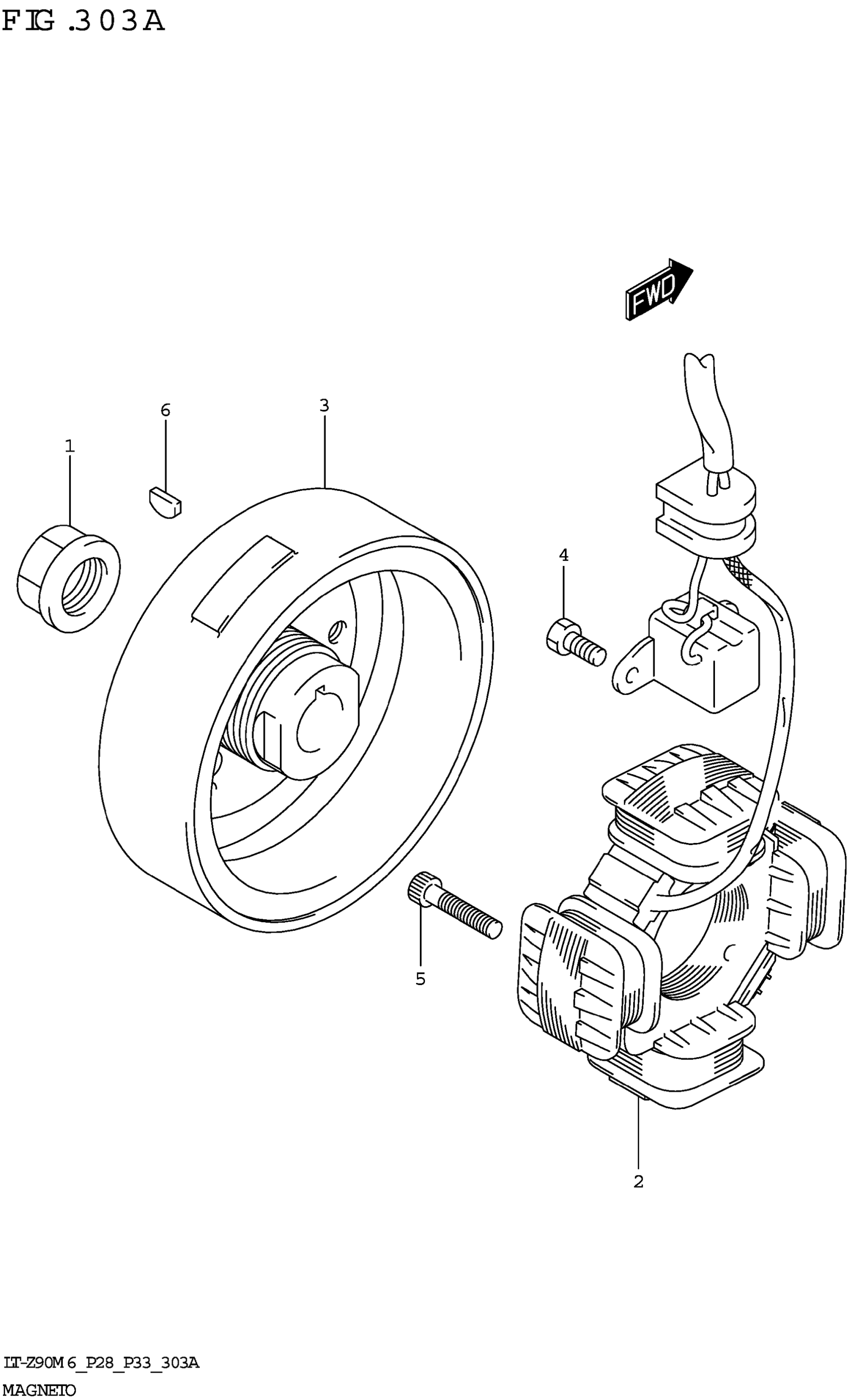 FIG.303A

FWD

6

3

1

4

5

2

LT-Z90M6_P28_P33_303A
MAGNETO