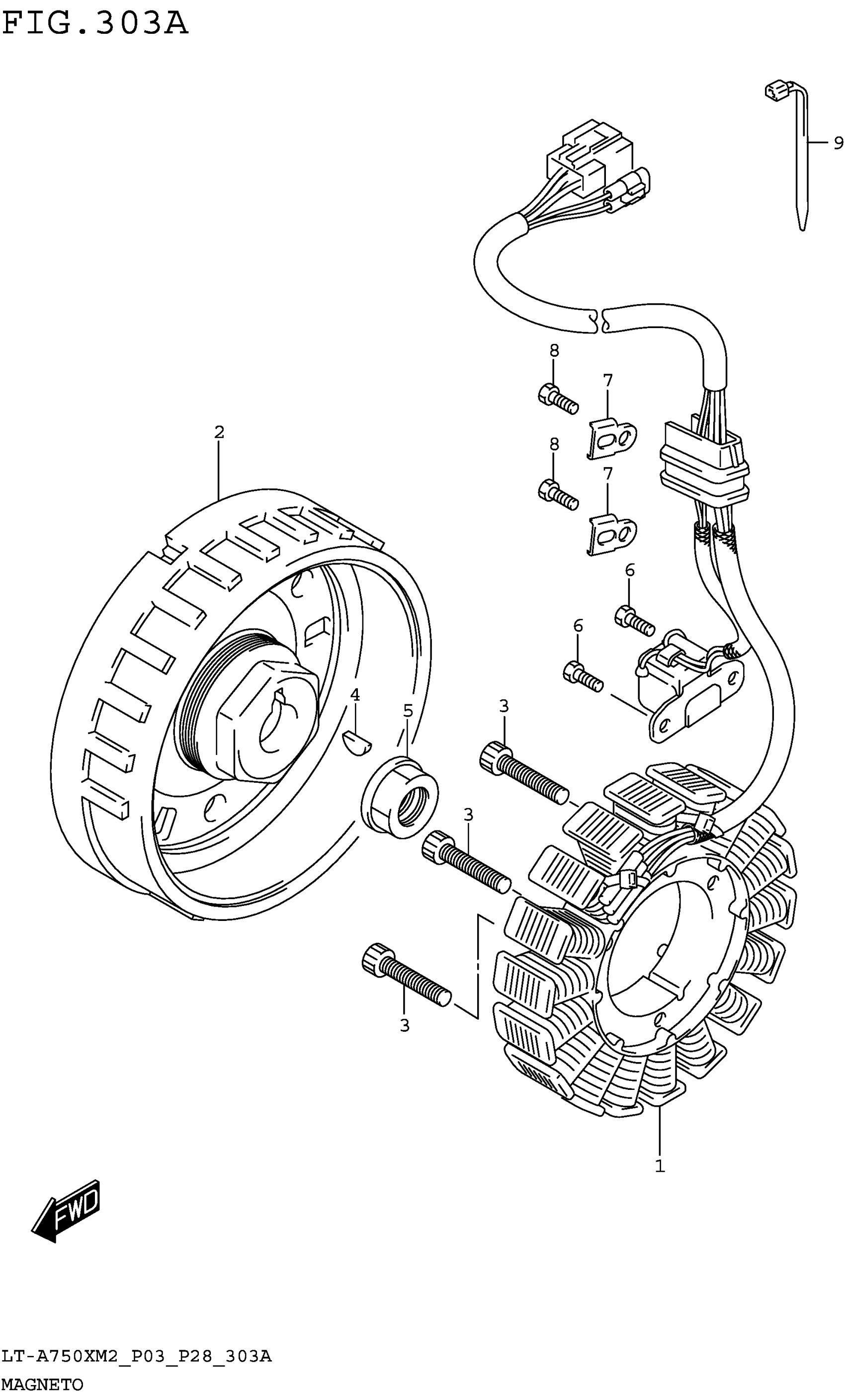 FIG.303A

9

8

7

8

7

2

6

6

4

5

3

3

3

1

FWD

LT-A750XM2_P03_P28_303A

MAGNETO