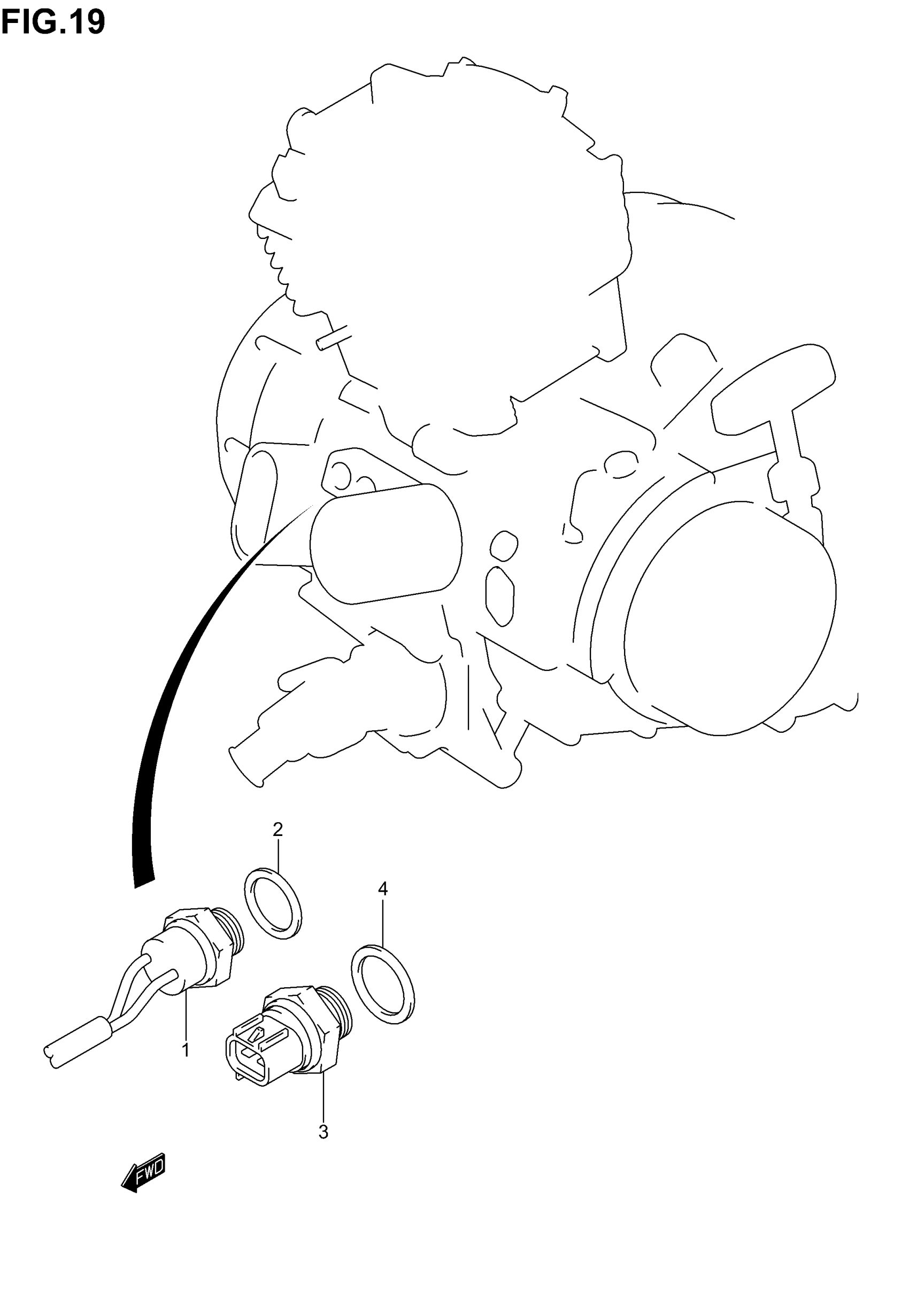 FIG.19

2

4

1

3

FWD