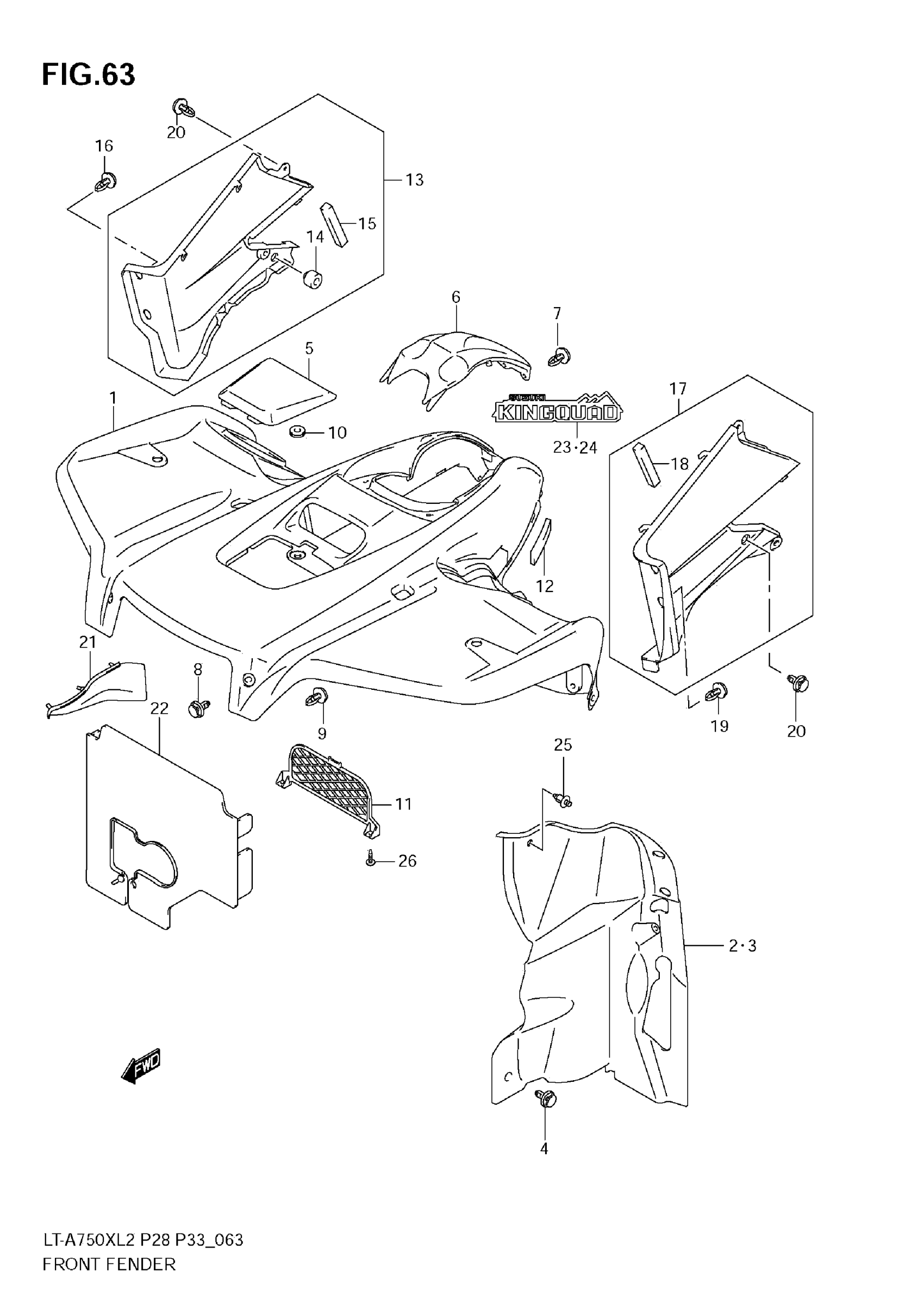 FIG.63

20
16
13
15
14
6
7
5
1
10
SUZUKI
KINGQUAD
23·24
17
18
12
21
8
22
9
19
20
25
11
26
2·3
FWD
4

LT-A750XL2 P28 P33_063
FRONT FENDER