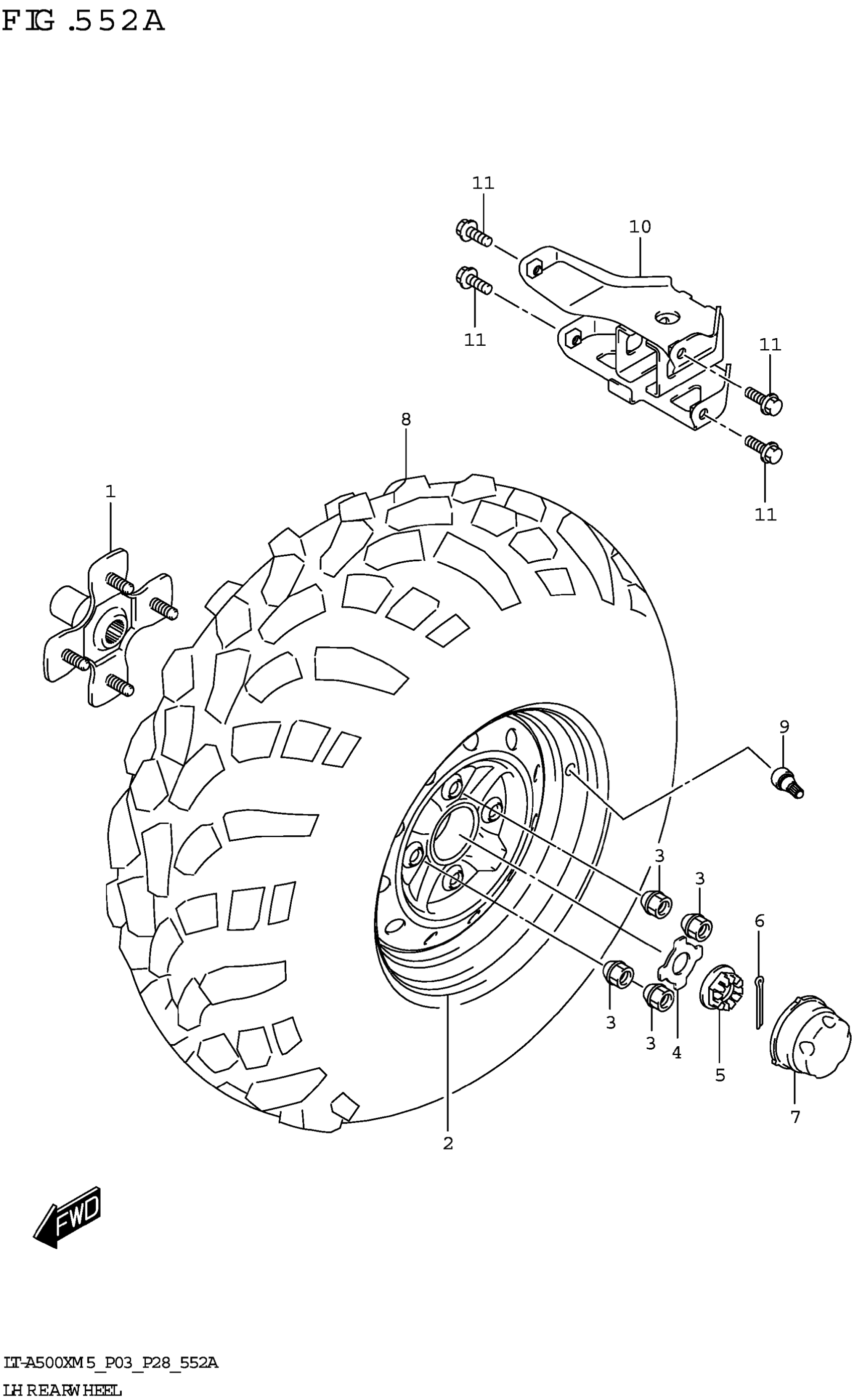 FIG.552A

11
10
11
11
11
8
1
9
3
3
6
3
3
4
5
7
2

FWD

LT-A500XM5_P03_P28_552A
LH REAR WHEEL