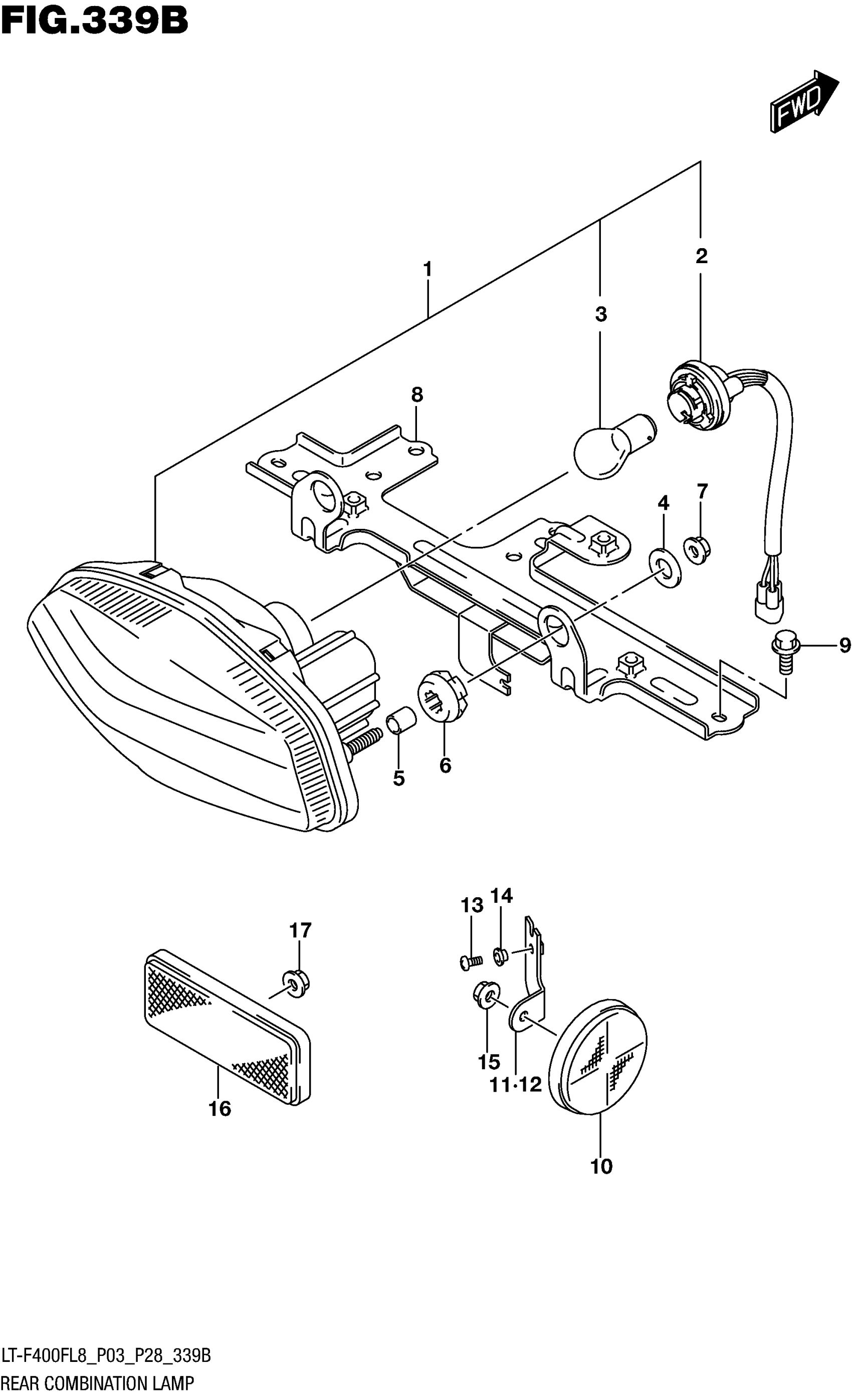 FIG.339B

FWD

1
2
3
8
4
7
9
5
6
13
14
17
15
11·12
16
10

LT-F400FL8_P03_P28_339B
REAR COMBINATION LAMP